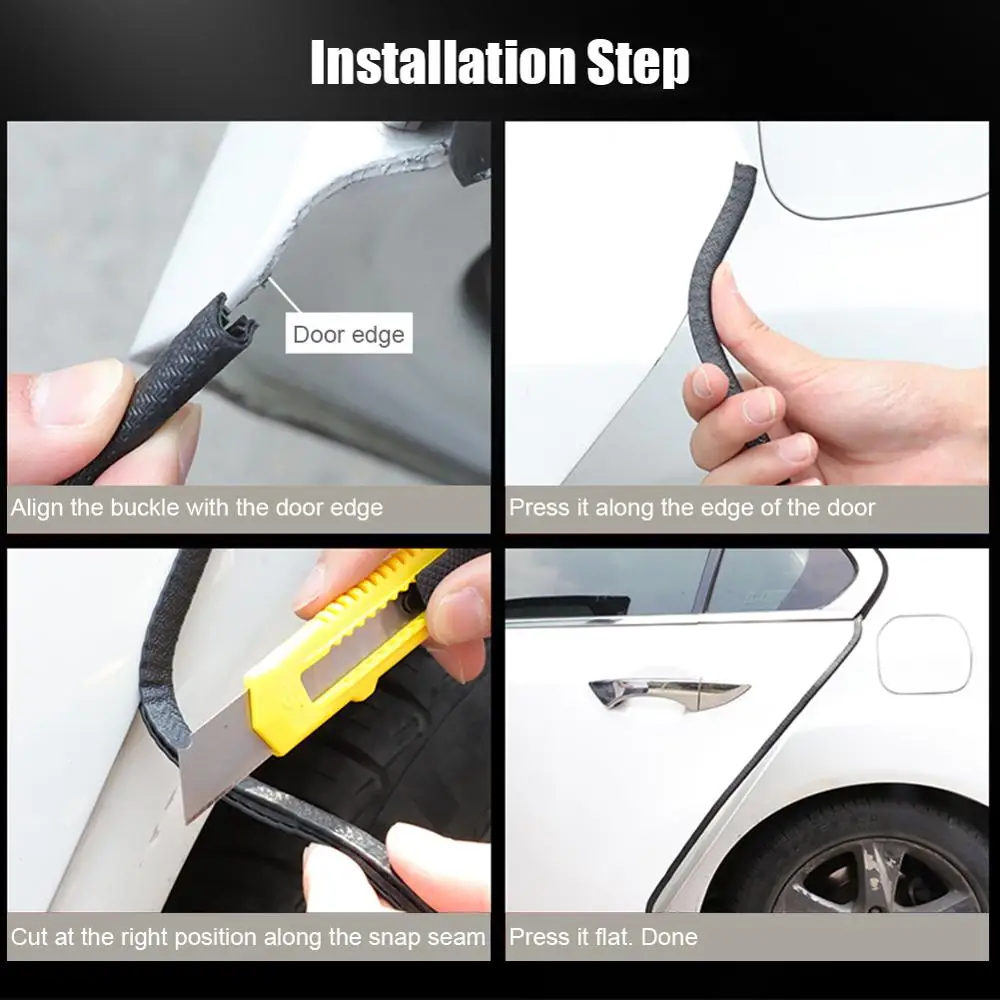 Installation Step

Door edge

Align the buckle with the door edge

Press it along the edge of the door

Cut at the right position along the snap seam

Press it flat. Done