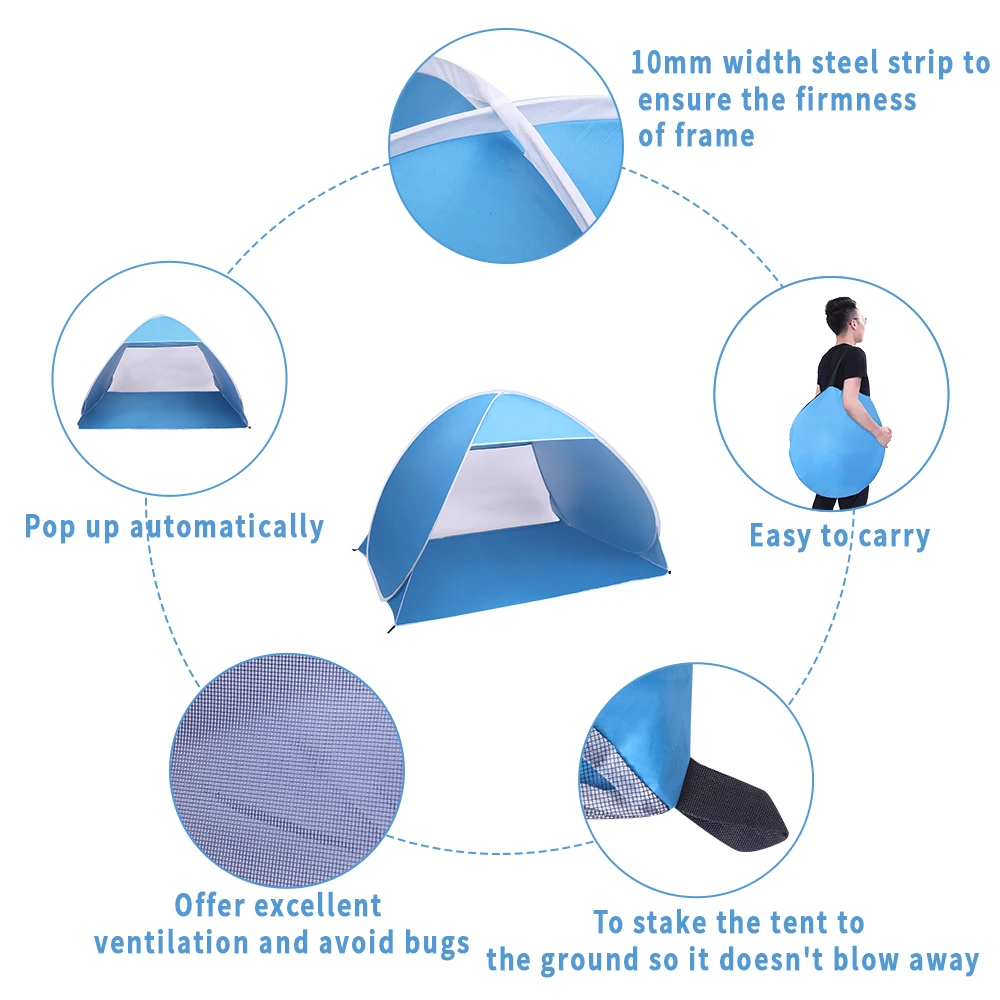 10mm width steel strip to ensure the firmness of frame

Pop up automatically

Easy to carry

Offer excellent ventilation and avoid bugs

To stake the tent to the ground so it doesn't blow away