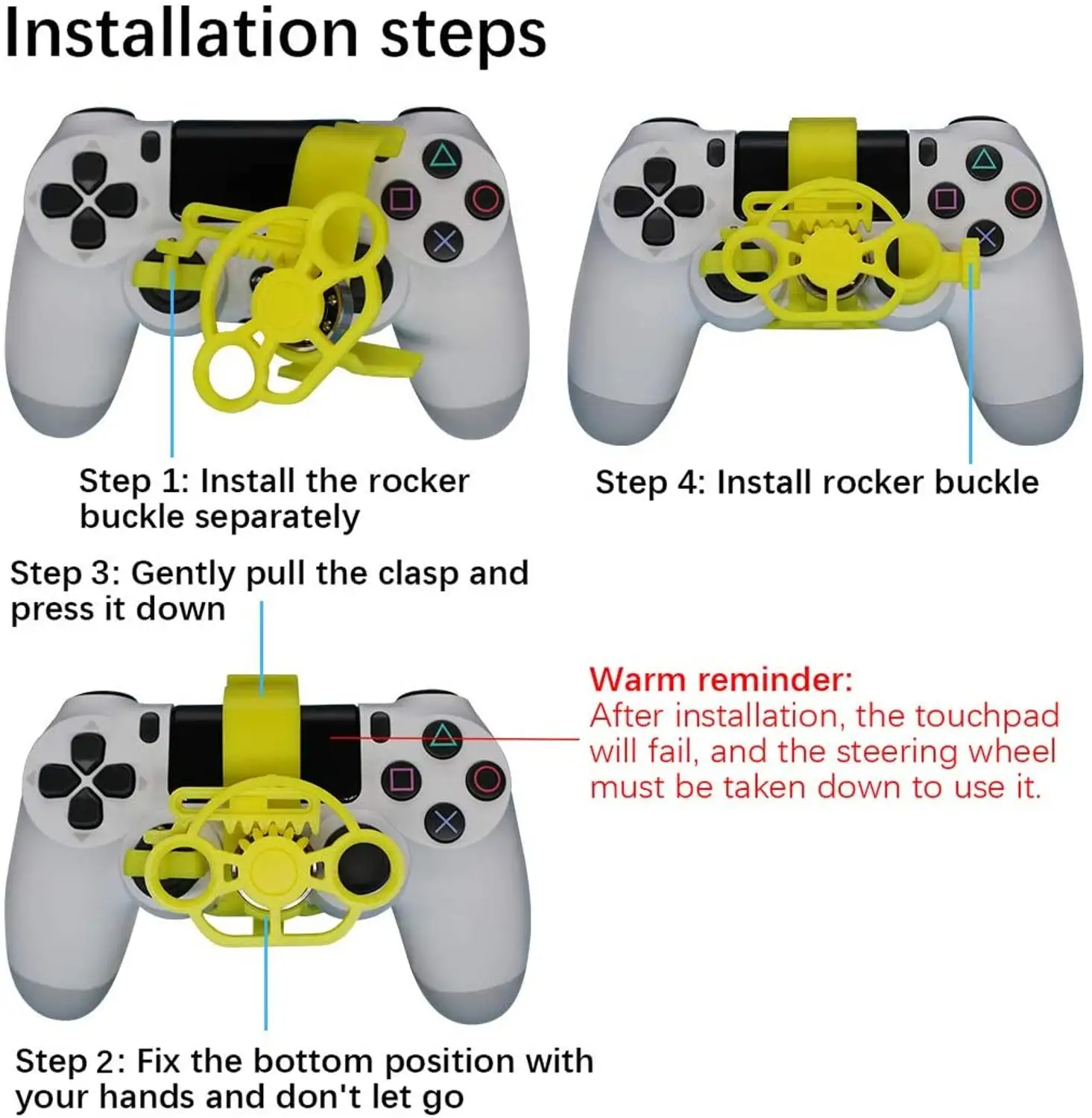 Installation steps

Step 1: Install the rocker buckle separately

Step 4: Install rocker buckle

Step 3: Gently pull the clasp and press it down

Warm reminder:
After installation, the touchpad will fail, and the steering wheel must be taken down to use it.

Step 2: Fix the bottom position with your hands and don't let go