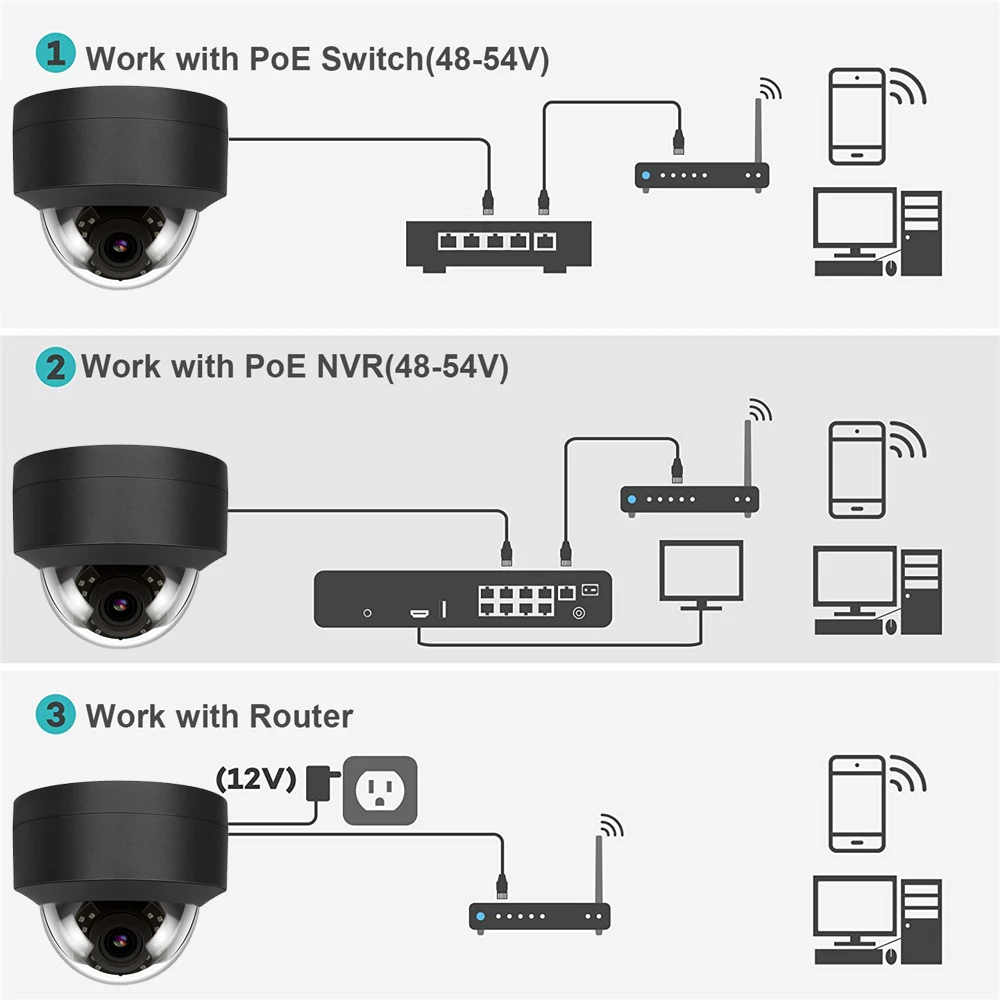 1 Work with PoE Switch(48-54V)

2 Work with PoE NVR(48-54V)

3 Work with Router

(12V)