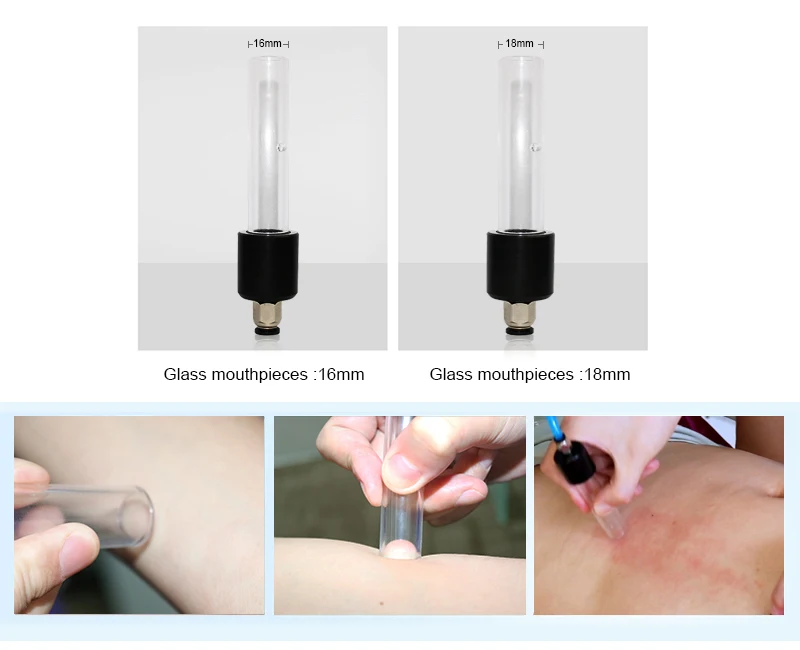 16mm

18mm

Glass mouthpieces :16mm

Glass mouthpieces :18mm