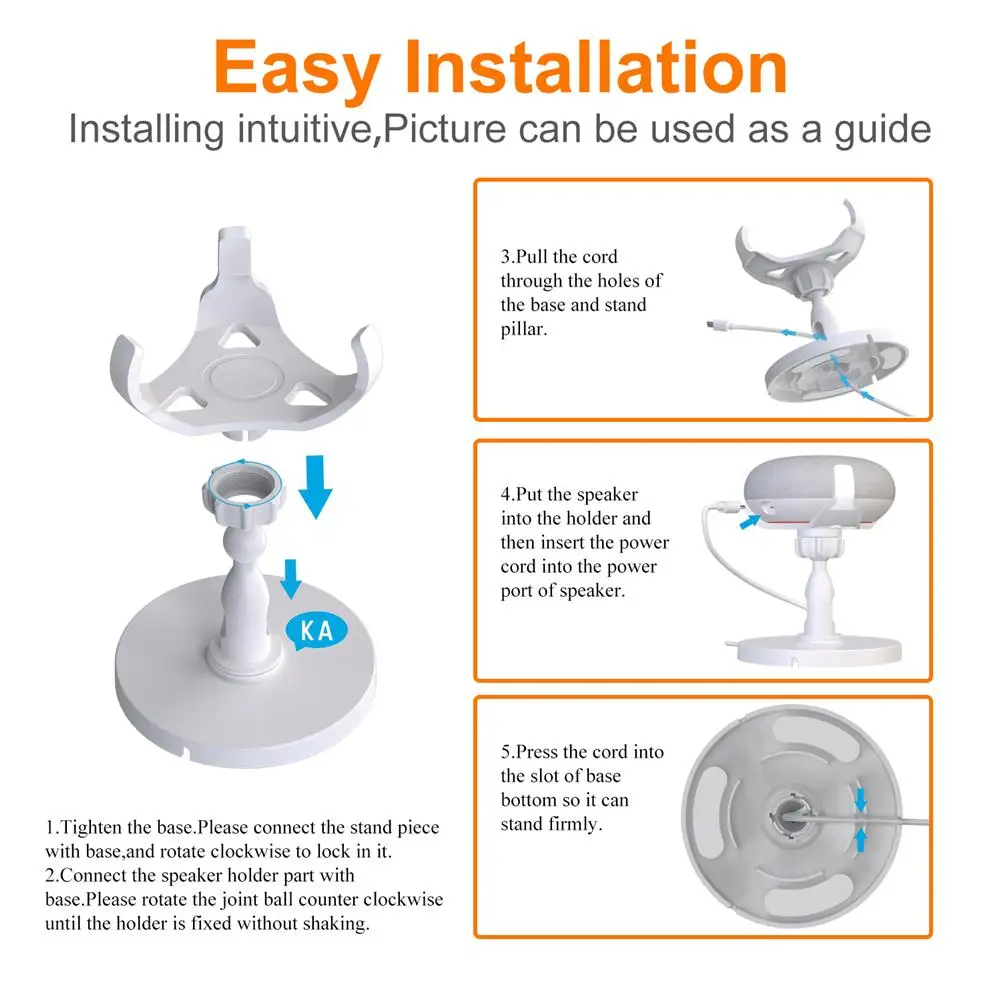 Easy Installation
Installing intuitive,Picture can be used as a guide

KA

1.Tighten the base.Please connect the stand piece with base,and rotate clockwise to lock in it.
2.Connect the speaker holder part with base.Please rotate the joint ball counter clockwise until the holder is fixed without shaking.

3.Pull the cord through the holes of the base and stand pillar.

4.Put the speaker into the holder and then insert the power cord into the power port of speaker.

5.Press the cord into the slot of base bottom so it can stand firmly.