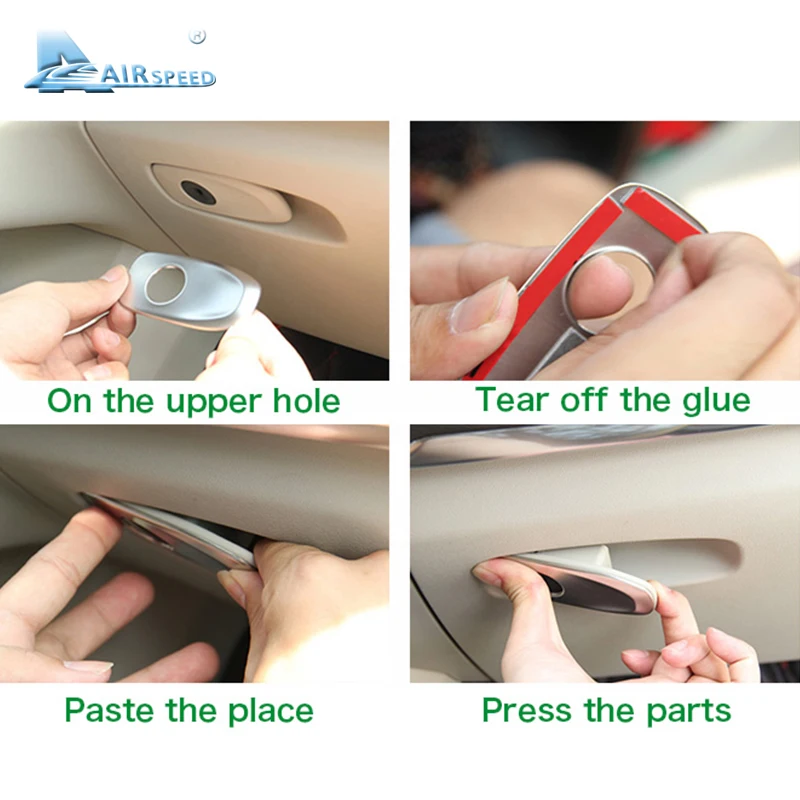 AIRSPEED ®

On the upper hole

Tear off the glue

Paste the place

Press the parts