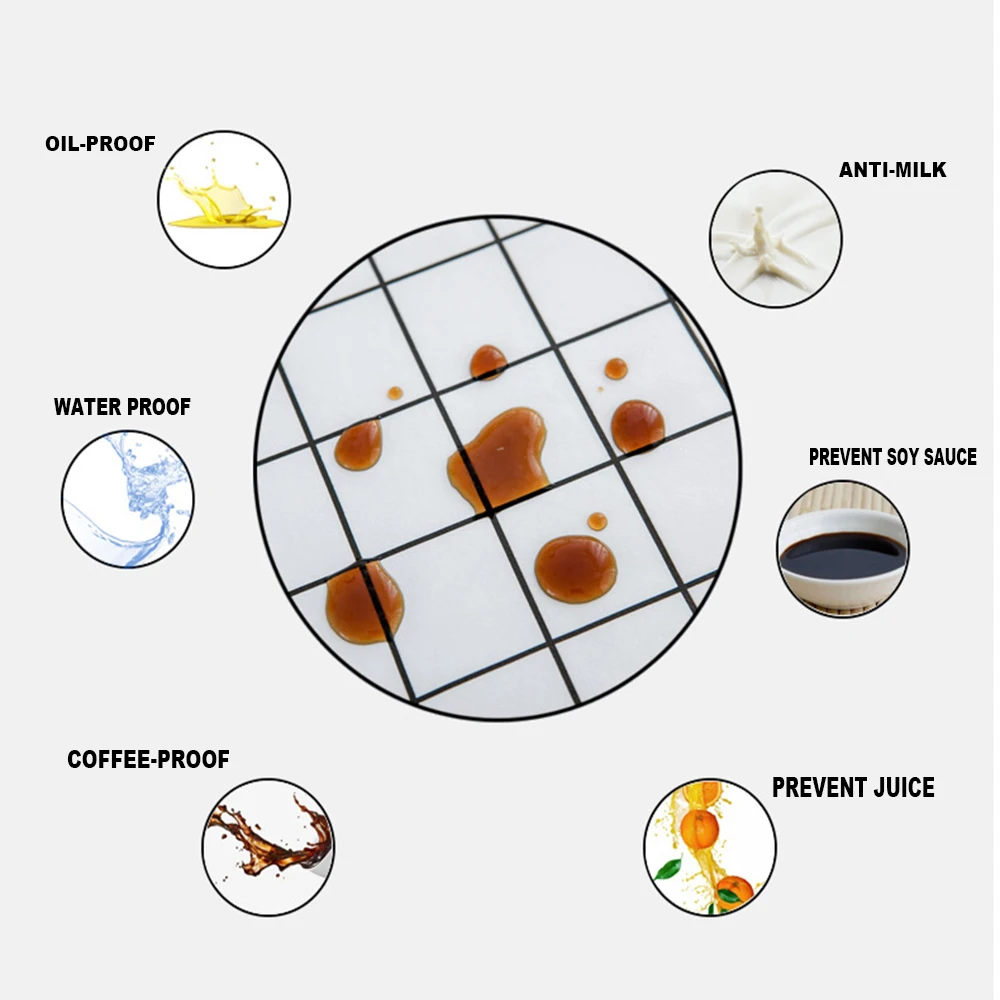 OIL-PROOF

ANTI-MILK

WATER PROOF

PREVENT SOY SAUCE

COFFEE-PROOF

PREVENT JUICE