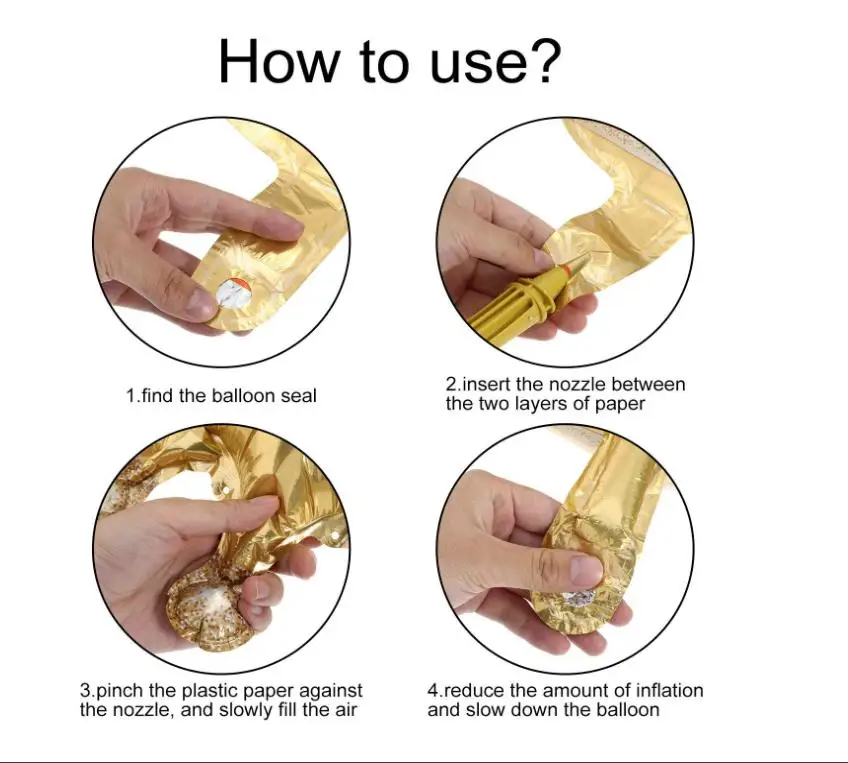 How to use?

1.find the balloon seal

2.insert the nozzle between the two layers of paper

3.pinch the plastic paper against the nozzle, and slowly fill the air

4.reduce the amount of inflation and slow down the balloon