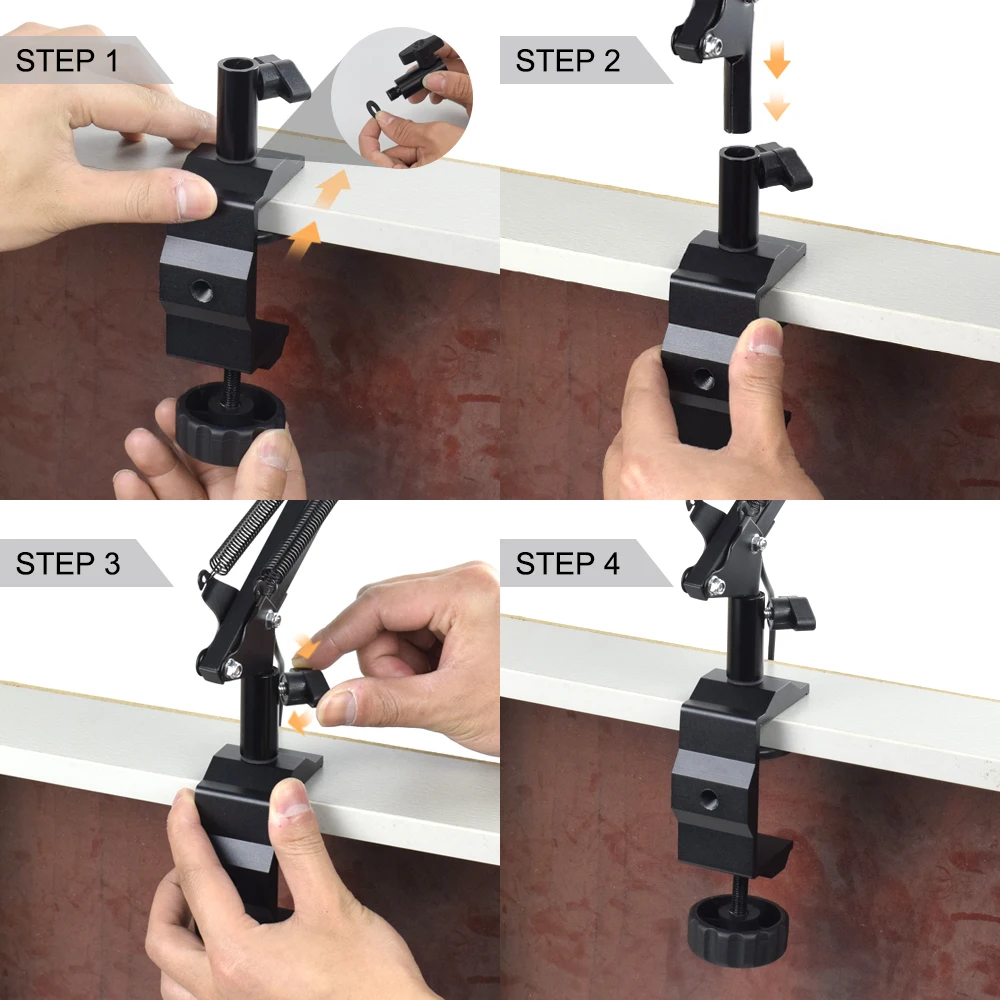 STEP 1

STEP 2

STEP 3

STEP 4