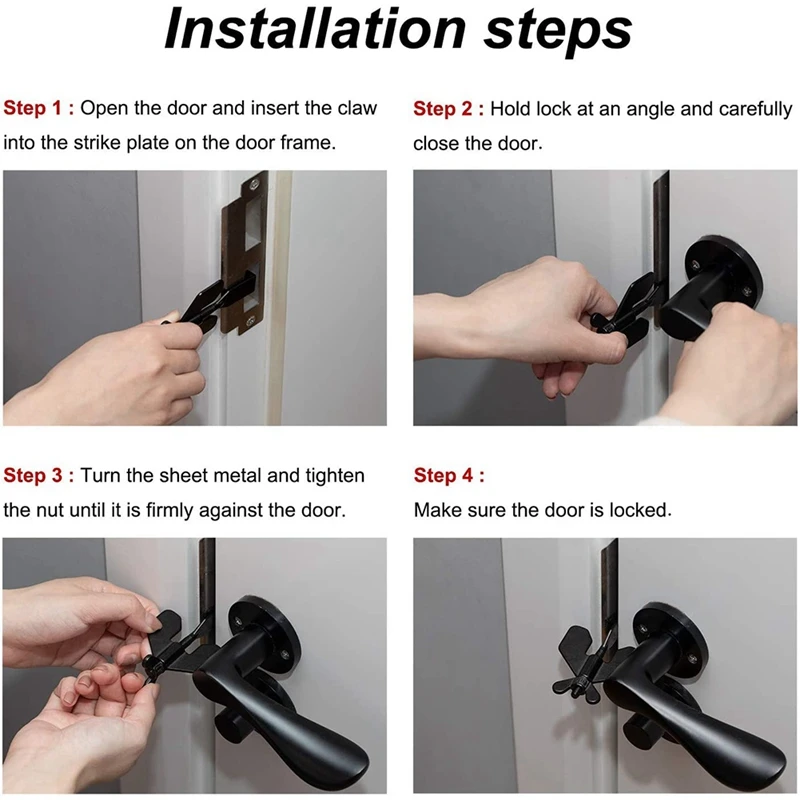 Installation steps

Step 1 : Open the door and insert the claw into the strike plate on the door frame.

Step 2 : Hold lock at an angle and carefully close the door.

Step 3 : Turn the sheet metal and tighten the nut until it is firmly against the door.

Step 4 :
Make sure the door is locked.