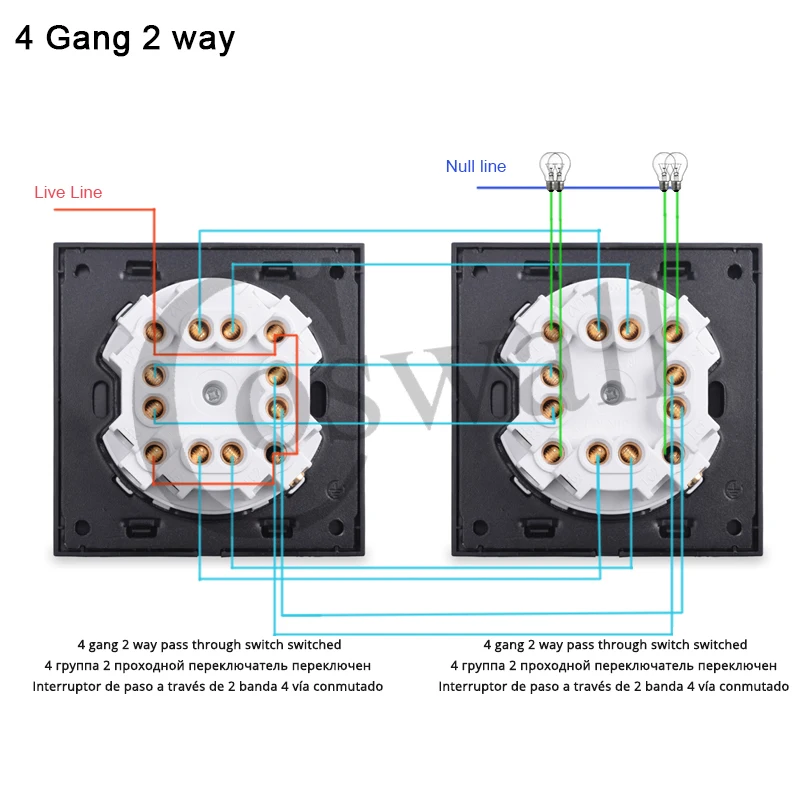 4 Gang 2 way

Live Line

Null line

Coswall

4 gang 2 way pass through switch switched
4 группа 2 проходной переключатель переключен
Interruptor de paso a través de 2 banda 4 vía conmutado

4 gang 2 way pass through switch switched
4 группа 2 проходной переключатель переключен
Interruptor de paso a través de 2 banda 4 vía conmutado