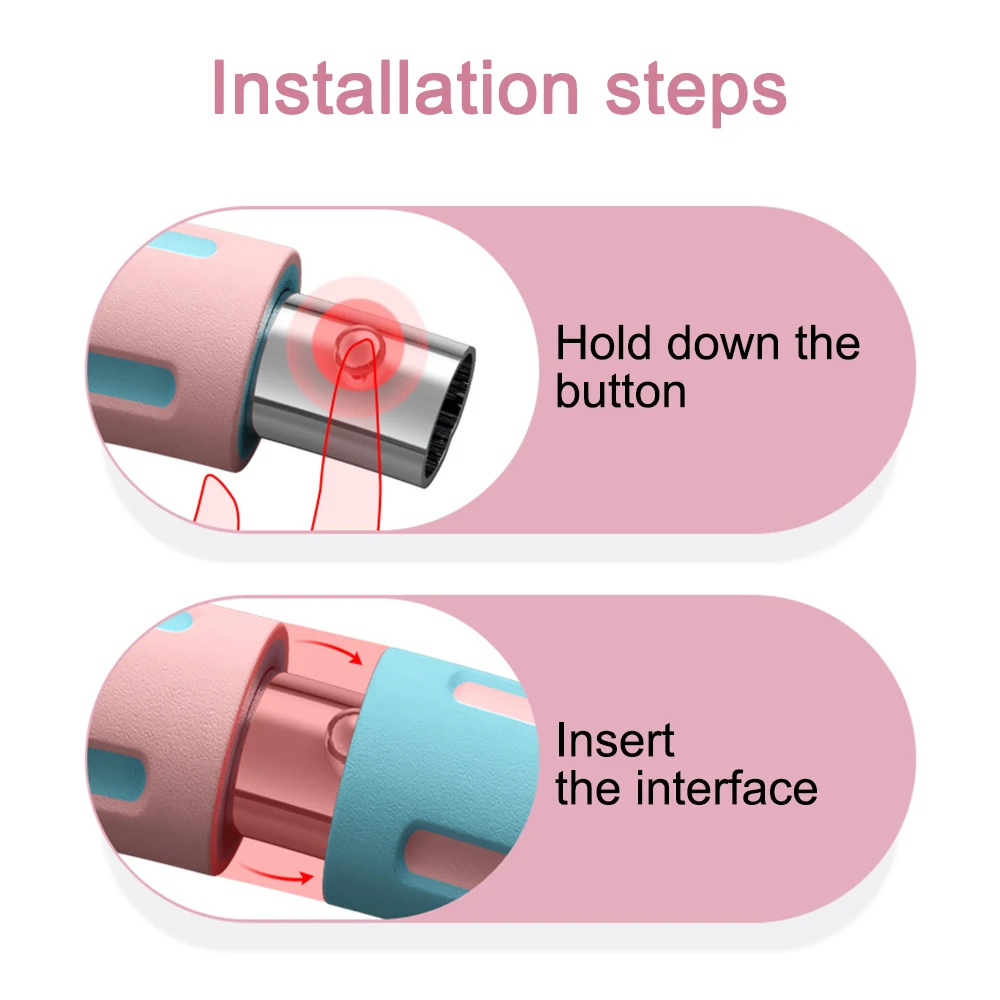 Installation steps

Hold down the button

Insert the interface