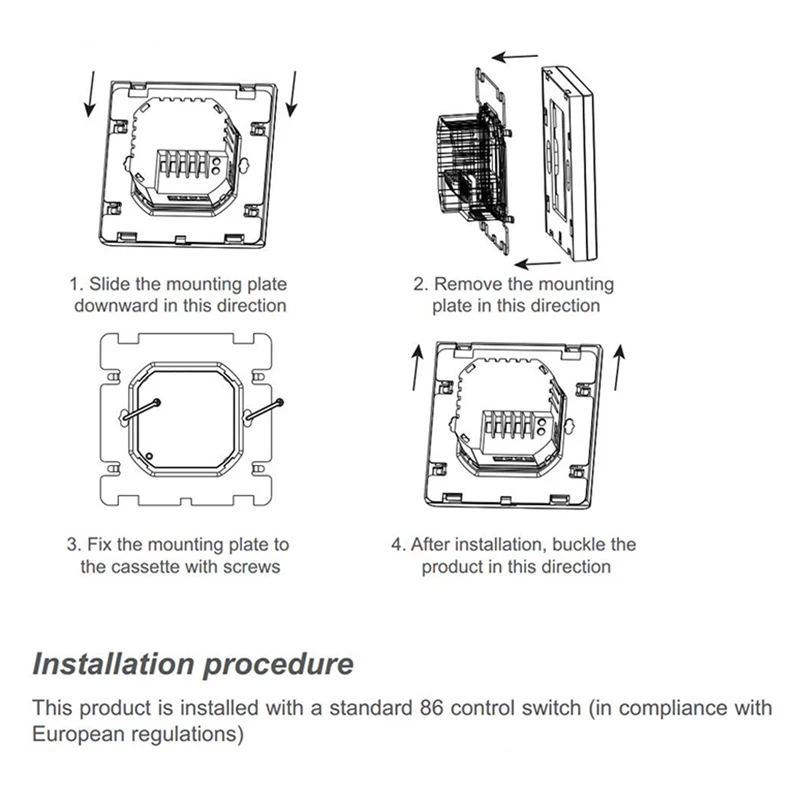 1. Slide the mounting plate downward in this direction

2. Remove the mounting plate in this direction

3. Fix the mounting plate to the cassette with screws

4. After installation, buckle the product in this direction

Installation procedure

This product is installed with a standard 86 control switch (in compliance with European regulations)