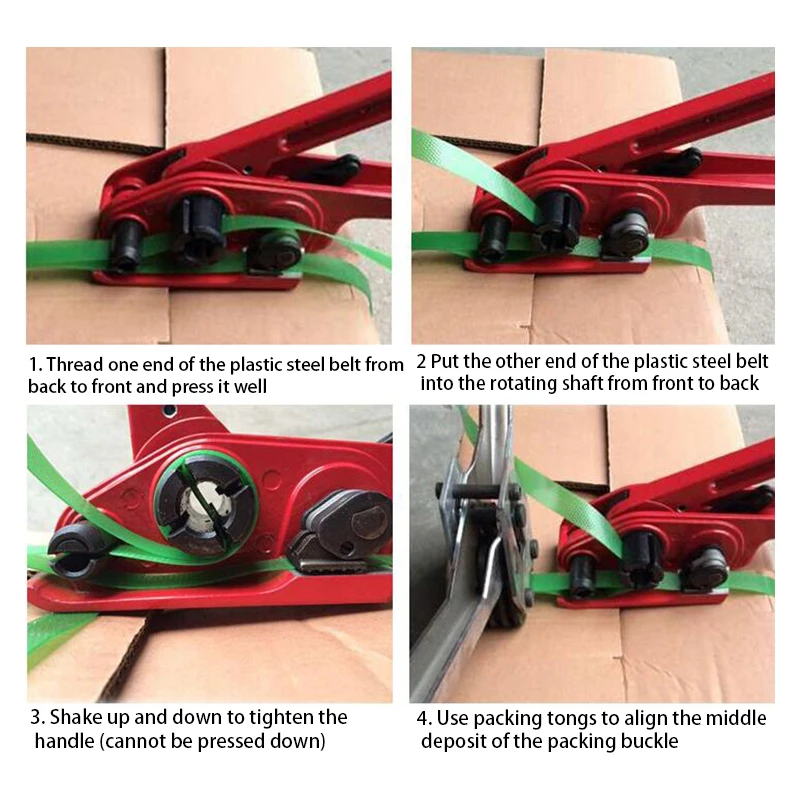 1. Thread one end of the plastic steel belt from back to front and press it well

2 Put the other end of the plastic steel belt into the rotating shaft from front to back

3. Shake up and down to tighten the handle (cannot be pressed down)

4. Use packing tongs to align the middle deposit of the packing buckle