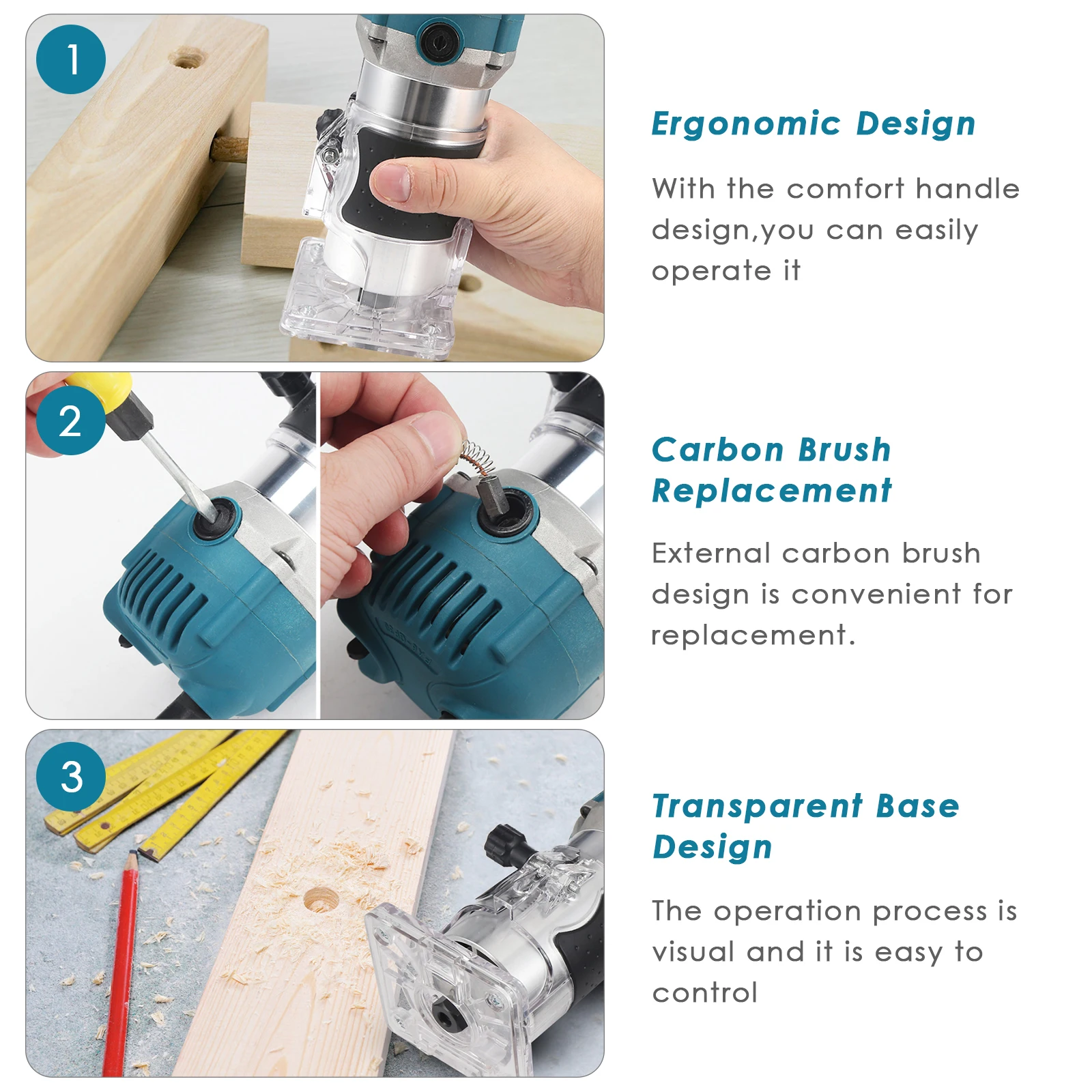 1

Ergonomic Design

With the comfort handle design,you can easily operate it

2

Carbon Brush Replacement

External carbon brush design is convenient for replacement.

3

Transparent Base Design

The operation process is visual and it is easy to control