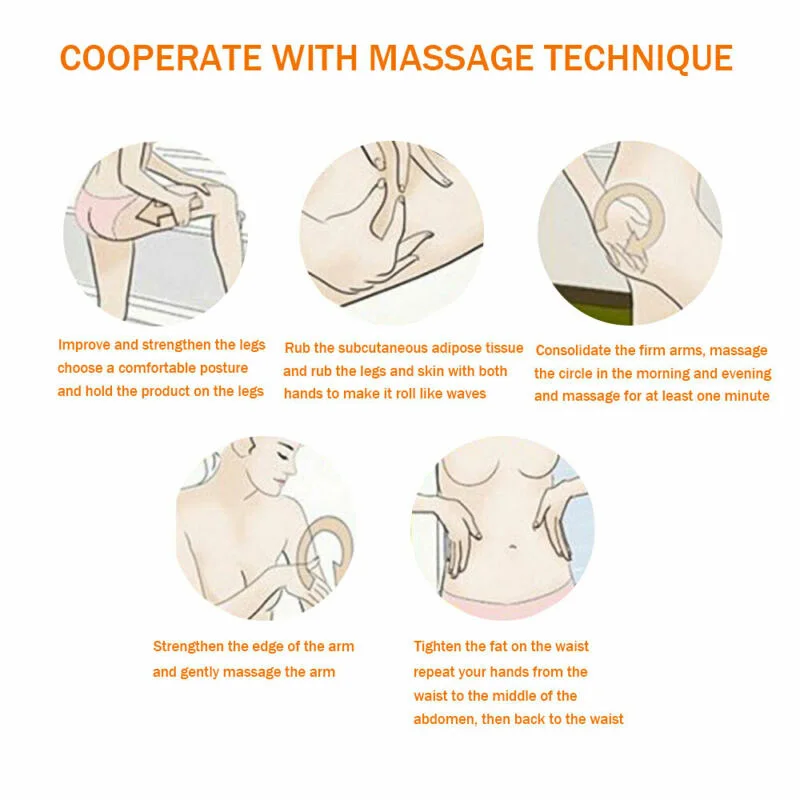 COOPERATE WITH MASSAGE TECHNIQUE

Improve and strengthen the legs choose a comfortable posture and hold the product on the legs

Rub the subcutaneous adipose tissue and rub the legs and skin with both hands to make it roll like waves

Consolidate the firm arms, massage the circle in the morning and evening and massage for at least one minute

Strengthen the edge of the arm and gently massage the arm

Tighten the fat on the waist repeat your hands from the waist to the middle of the abdomen, then back to the waist