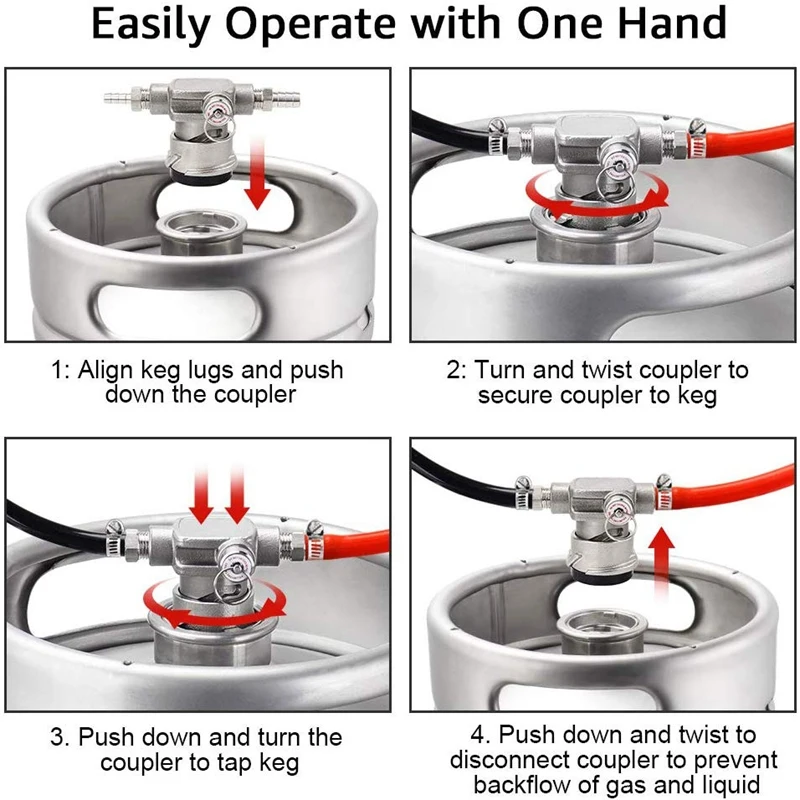 Easily Operate with One Hand

1: Align keg lugs and push down the coupler

2: Turn and twist coupler to secure coupler to keg

3. Push down and turn the coupler to tap keg

4. Push down and twist to disconnect coupler to prevent backflow of gas and liquid