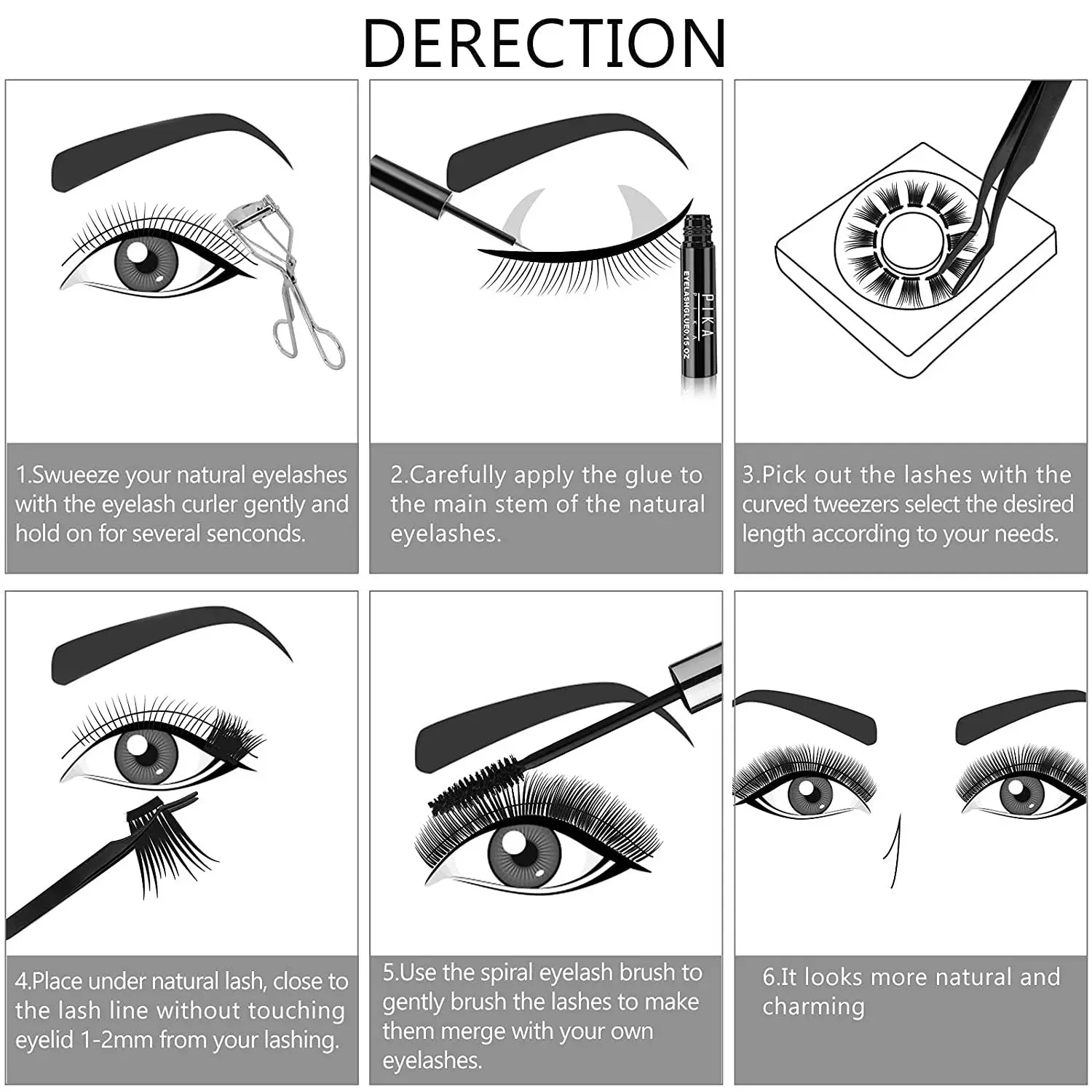 DERECTION

PIKA
EYELASHGLUE0.15 OZ

1.Swueeze your natural eyelashes with the eyelash curler gently and hold on for several senconds.

2.Carefully apply the glue to the main stem of the natural eyelashes.

3.Pick out the lashes with the curved tweezers select the desired length according to your needs.

4.Place under natural lash, close to the lash line without touching eyelid 1-2mm from your lashing.

5.Use the spiral eyelash brush to gently brush the lashes to make them merge with your own eyelashes.

6.It looks more natural and charming