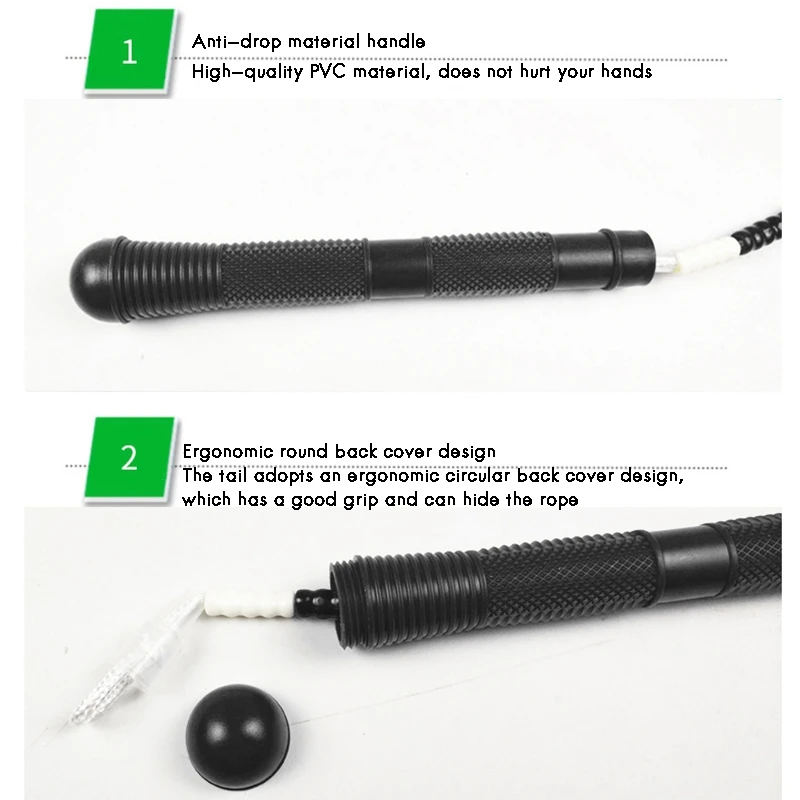 1

Anti-drop material handle
High-quality PVC material, does not hurt your hands

2

Ergonomic round back cover design
The tail adopts an ergonomic circular back cover design, which has a good grip and can hide the rope