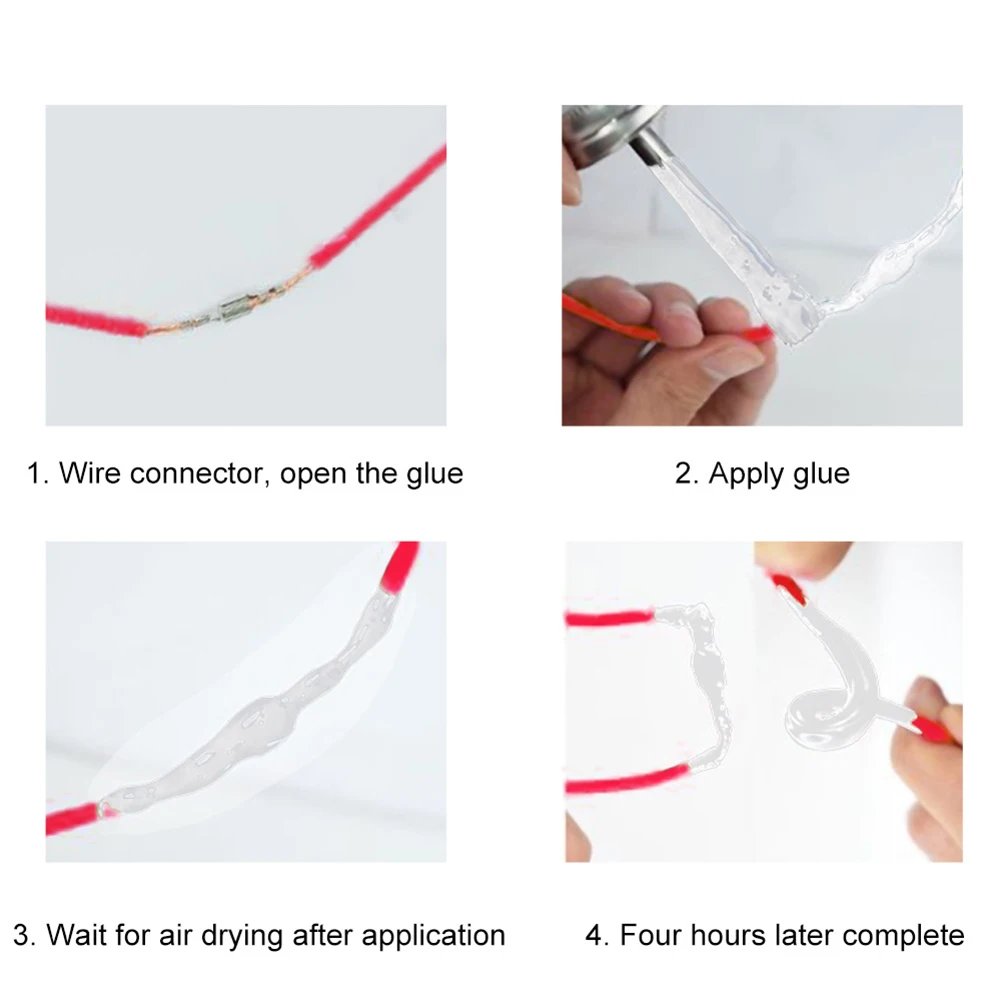 1. Wire connector, open the glue

2. Apply glue

3. Wait for air drying after application

4. Four hours later complete