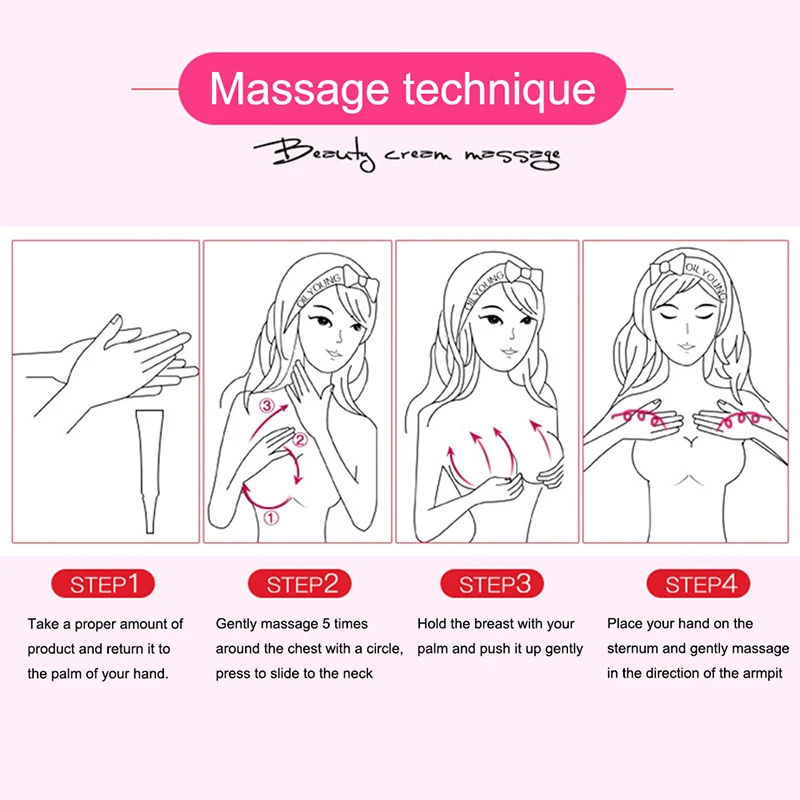 Massage technique

Beauty cream massage

OIL YOUNG

③
②
①

OIL YOUNG

OIL YOUNG

STEP1

Take a proper amount of product and return it to the palm of your hand.

STEP2

Gently massage 5 times around the chest with a circle, press to slide to the neck

STEP3

Hold the breast with your palm and push it up gently

STEP4

Place your hand on the sternum and gently massage in the direction of the armpit