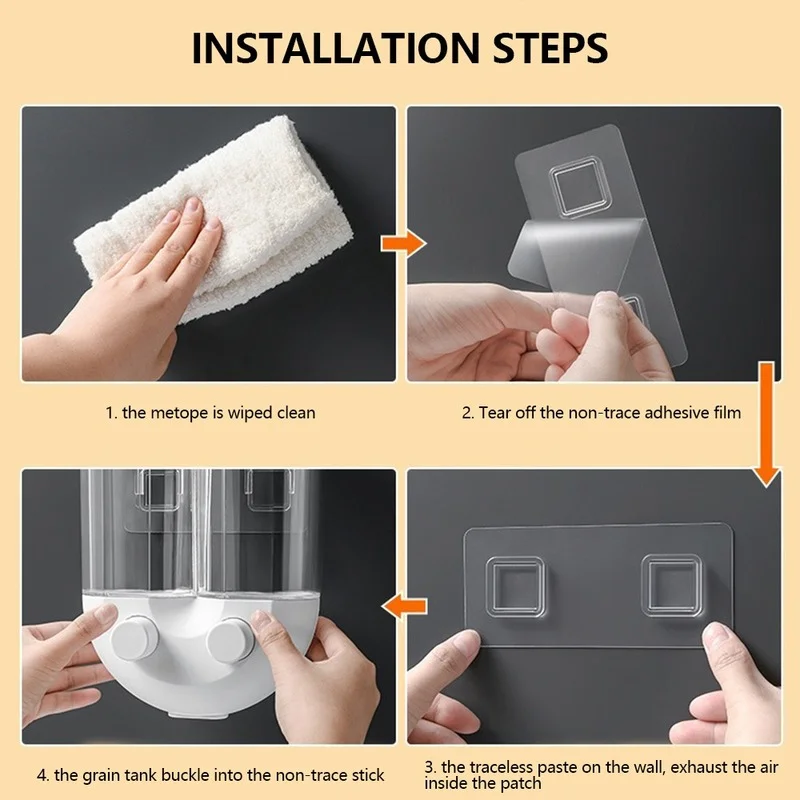 INSTALLATION STEPS

1. the metope is wiped clean

2. Tear off the non-trace adhesive film

4. the grain tank buckle into the non-trace stick

3. the traceless paste on the wall, exhaust the air inside the patch