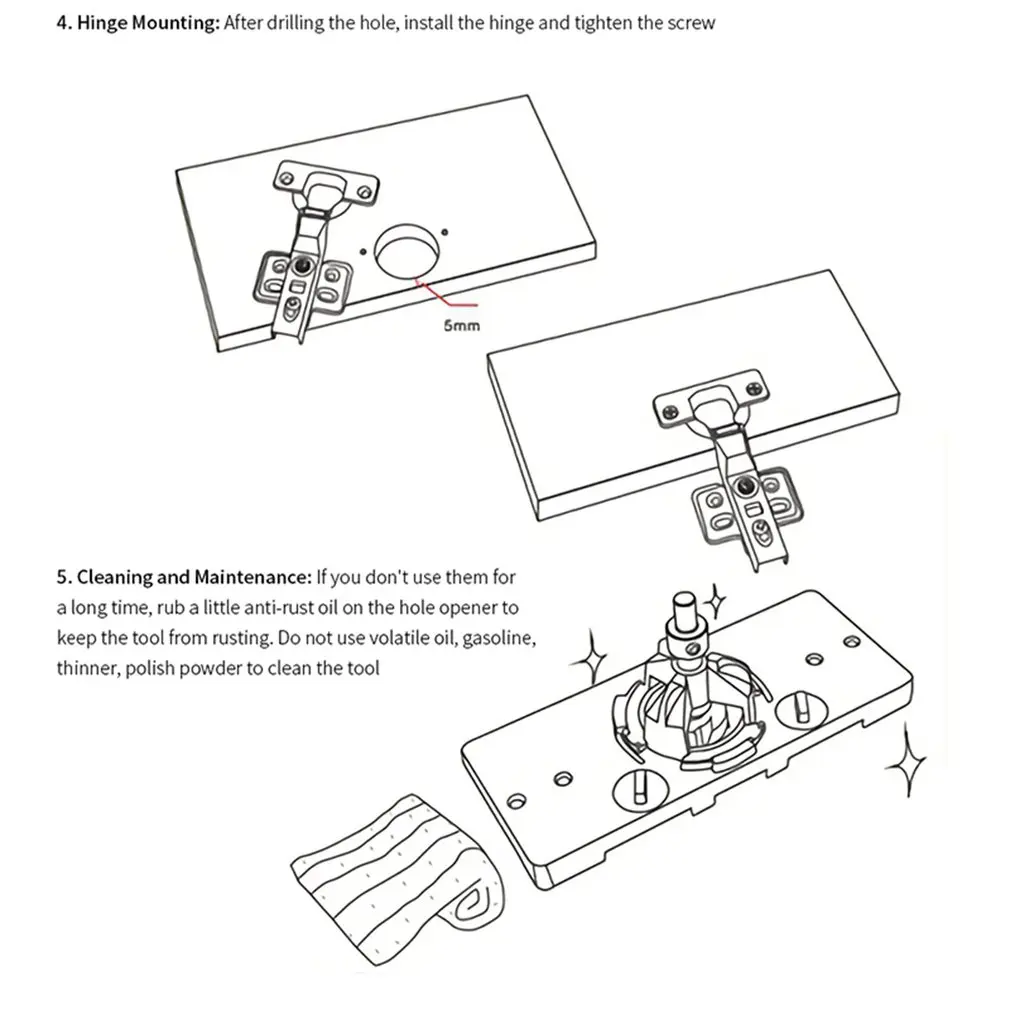 4. Hinge Mounting: After drilling the hole, install the hinge and tighten the screw

5mm

5. Cleaning and Maintenance: If you don't use them for a long time, rub a little anti-rust oil on the hole opener to keep the tool from rusting. Do not use volatile oil, gasoline, thinner, polish powder to clean the tool