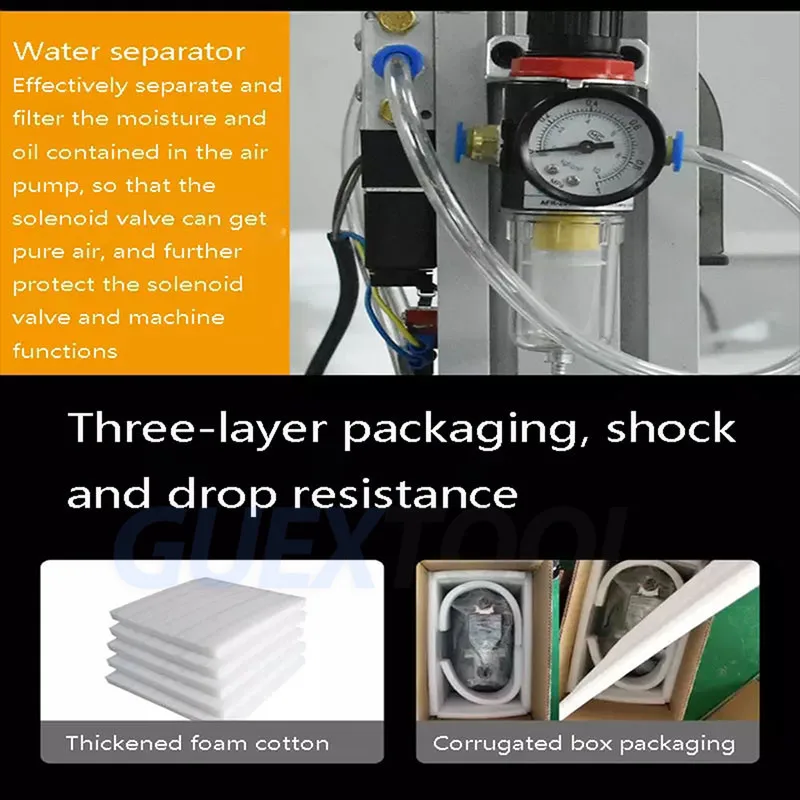 Water separator
Effectively separate and filter the moisture and oil contained in the air pump, so that the solenoid valve can get pure air, and further protect the solenoid valve and machine functions

Three-layer packaging, shock and drop resistance

GUEXTOOL

Thickened foam cotton

Corrugated box packaging