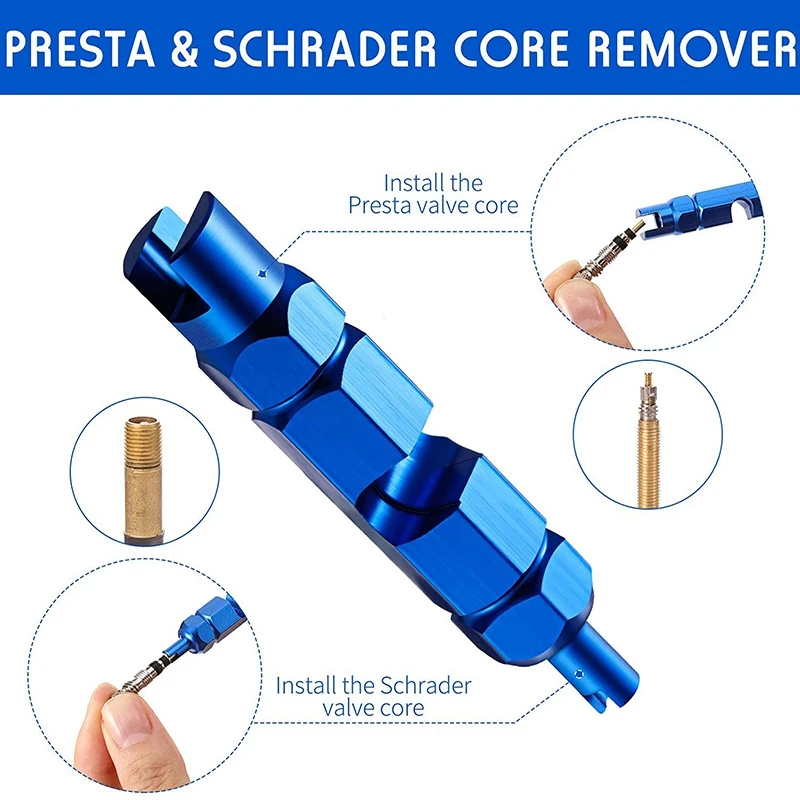 PRESTA & SCHRADER CORE REMOVER

Install the Presta valve core

Install the Schrader valve core