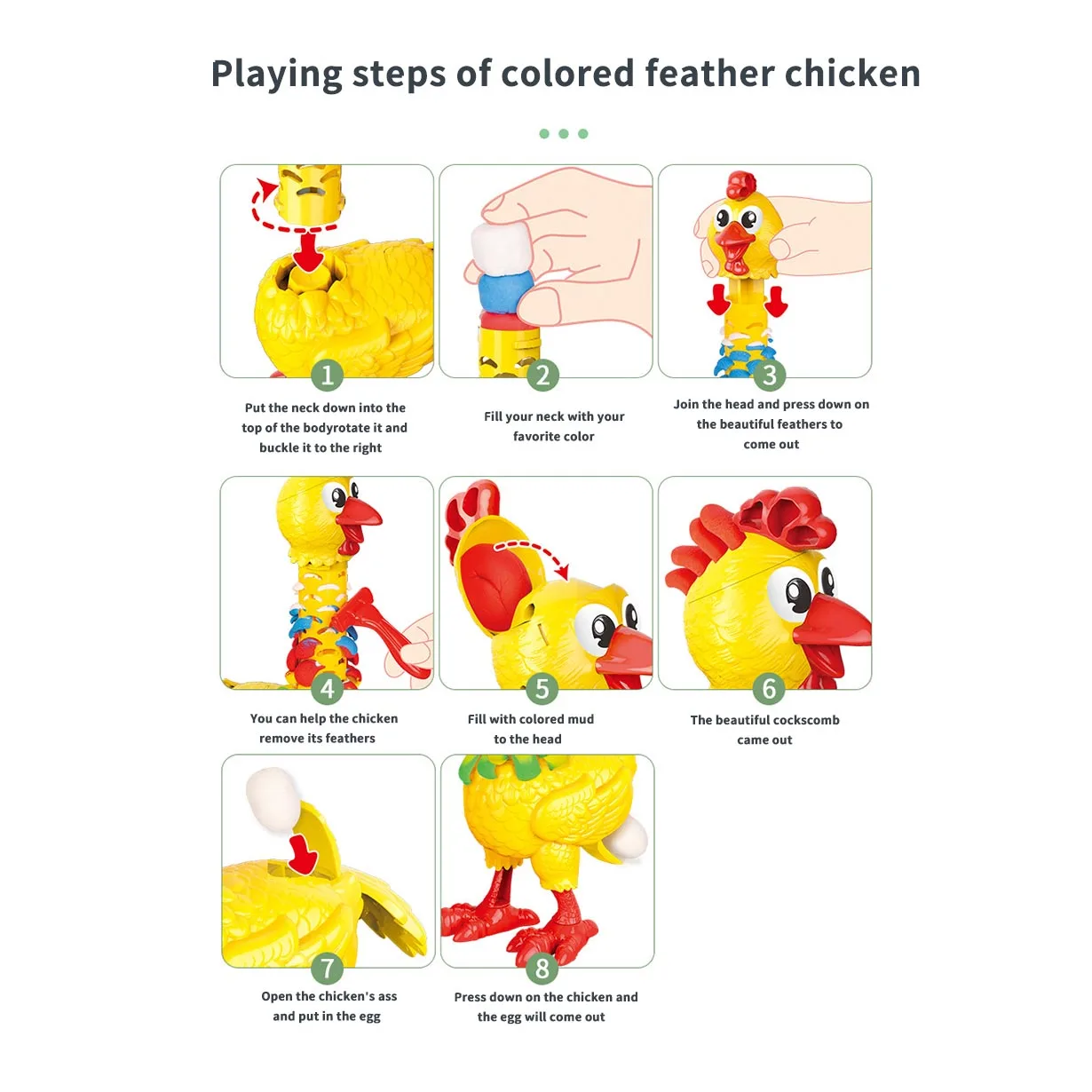 Playing steps of colored feather chicken

1

Put the neck down into the top of the bodyrotate it and buckle it to the right

2

Fill your neck with your favorite color

3

Join the head and press down on the beautiful feathers to come out

4

You can help the chicken remove its feathers

5

Fill with colored mud to the head

6

The beautiful cockscomb came out

7

Open the chicken's ass and put in the egg

8

Press down on the chicken and the egg will come out