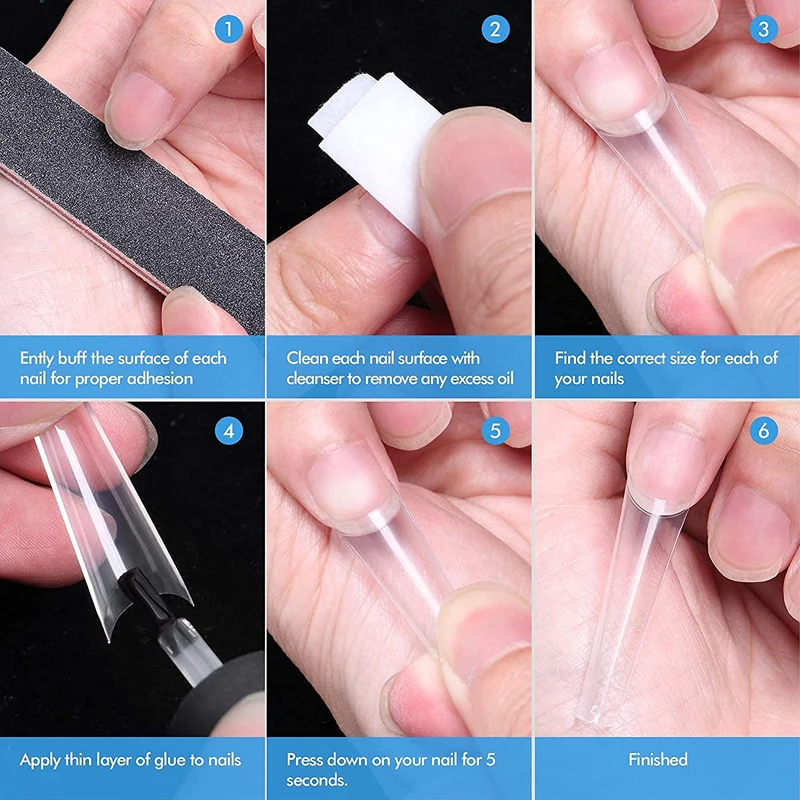 1

Ently buff the surface of each nail for proper adhesion

2

Clean each nail surface with cleanser to remove any excess oil

3

Find the correct size for each of your nails

4

Apply thin layer of glue to nails

5

Press down on your nail for 5 seconds.

6

Finished