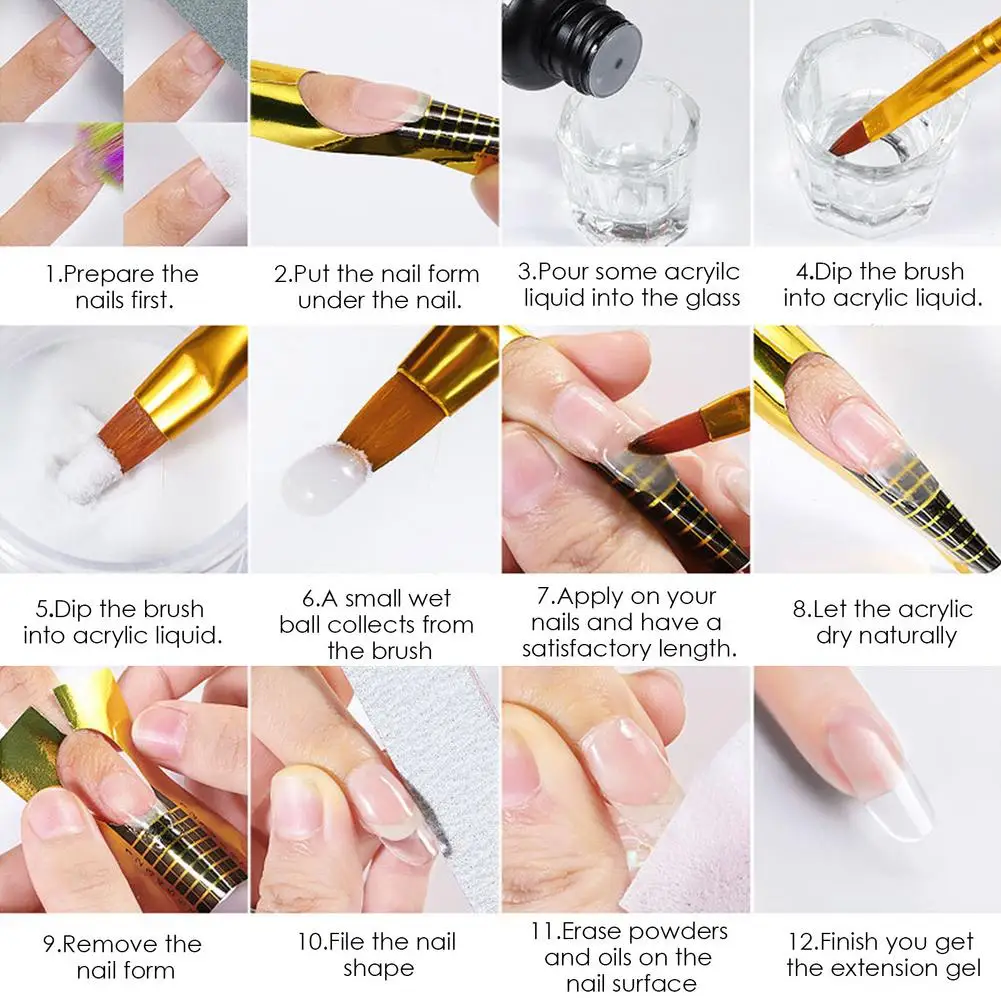 1.Prepare the nails first.

2.Put the nail form under the nail.

3.Pour some acryilc liquid into the glass

4.Dip the brush into acrylic liquid.

5.Dip the brush into acrylic liquid.

6.A small wet ball collects from the brush

7.Apply on your nails and have a satisfactory length.

8.Let the acrylic dry naturally

9.Remove the nail form

10.File the nail shape

11.Erase powders and oils on the nail surface

12.Finish you get the extension gel