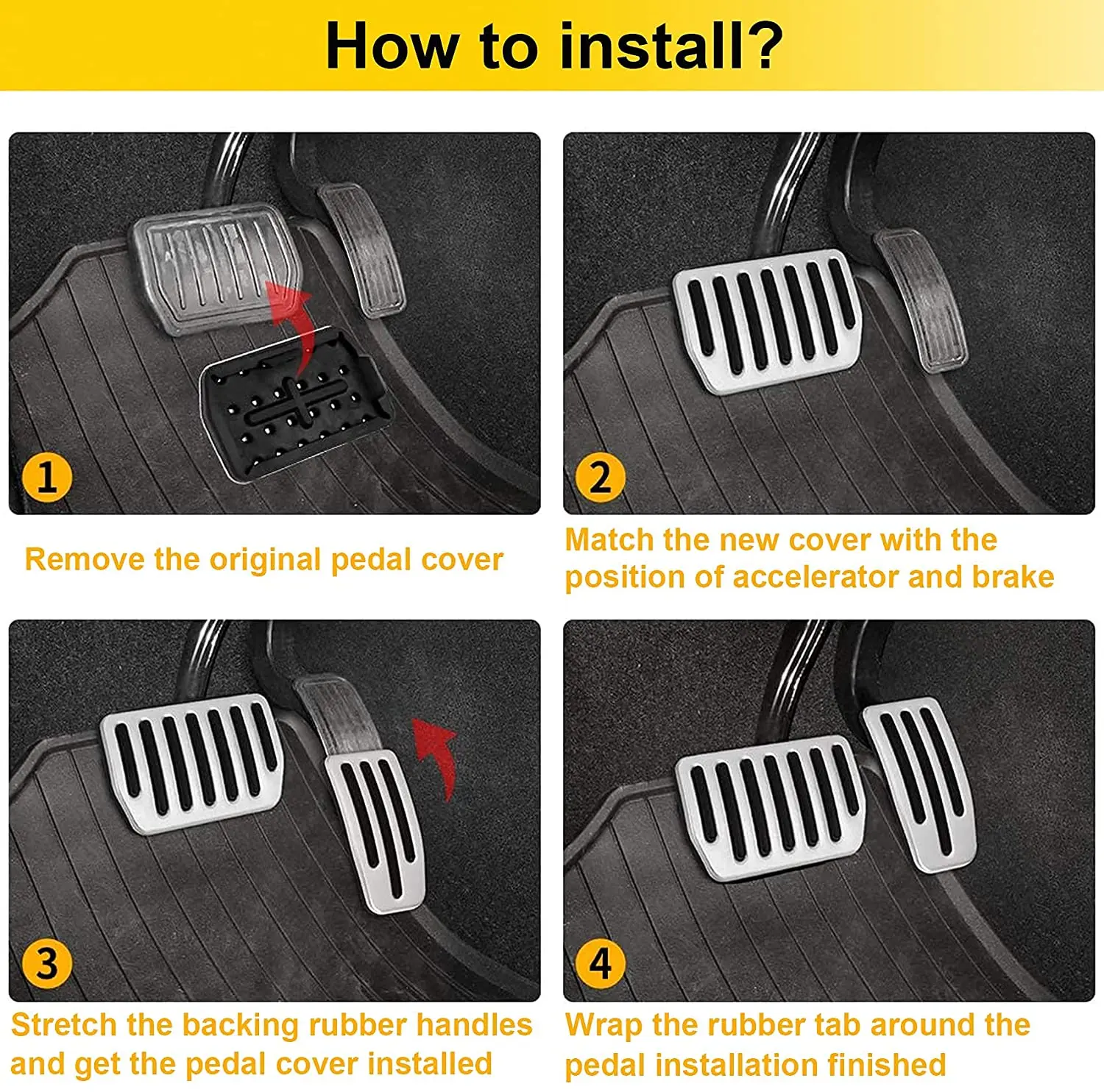 How to install?

1

Remove the original pedal cover

2

Match the new cover with the position of accelerator and brake

3

Stretch the backing rubber handles and get the pedal cover installed

4

Wrap the rubber tab around the pedal installation finished