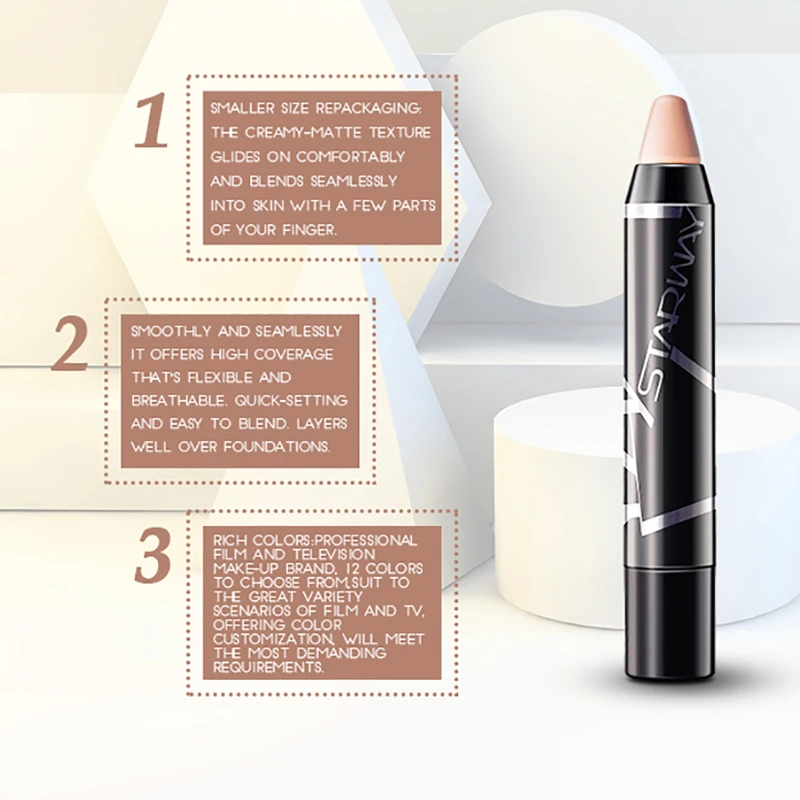 1

SMALLER SIZE REPACKAGING: THE CREAMY-MATTE TEXTURE GLIDES ON COMFORTABLY AND BLENDS SEAMLESSLY INTO SKIN WITH A FEW PARTS OF YOUR FINGER.

2

SMOOTHLY AND SEAMLESSLY IT OFFERS HIGH COVERAGE THAT'S FLEXIBLE AND BREATHABLE. QUICK-SETTING AND EASY TO BLEND. LAYERS WELL OVER FOUNDATIONS.

3

RICH COLORS:PROFESSIONAL FILM AND TELEVISION MAKE-UP BRAND, 12 COLORS TO CHOOSE FROM,SUIT TO THE GREAT VARIETY SCENARIOS OF FILM AND TV, OFFERING COLOR CUSTOMIZATION, WILL MEET THE MOST DEMANDING REQUIREMENTS.

STARWAY