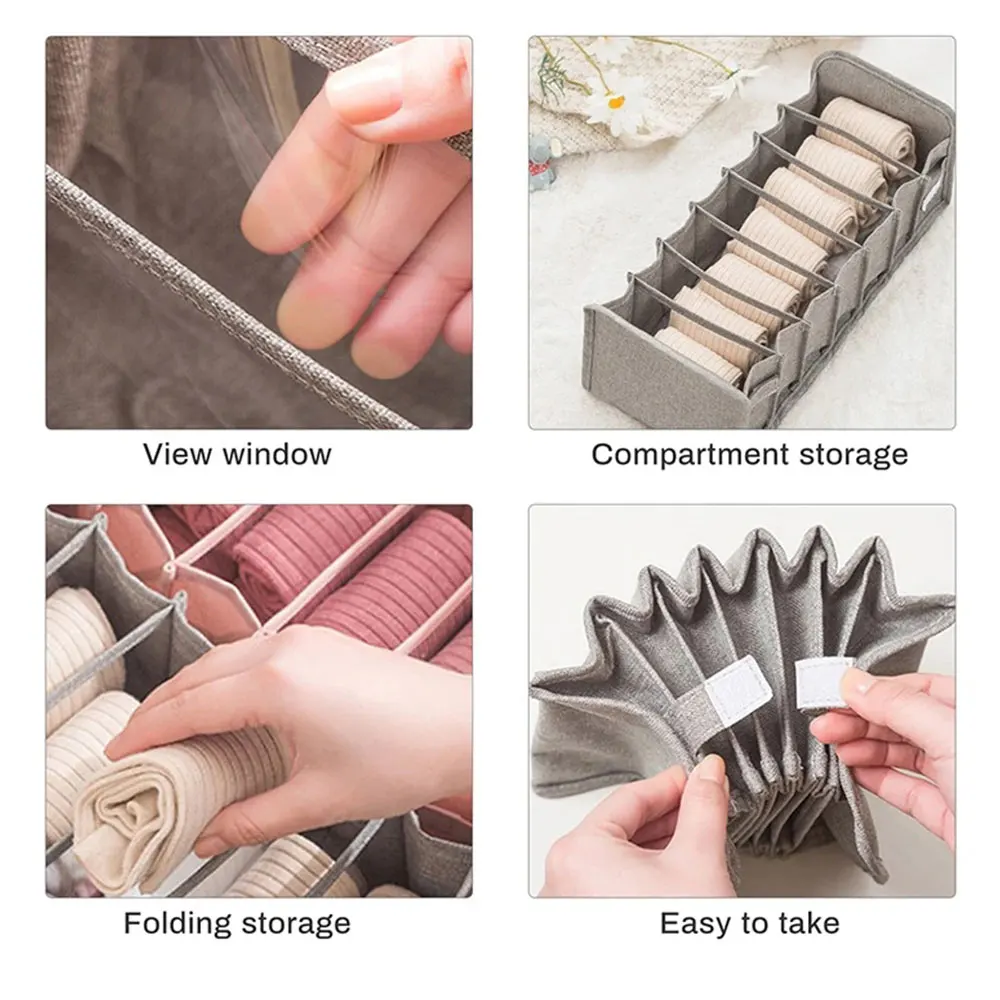 View window

Compartment storage

Folding storage

Easy to take