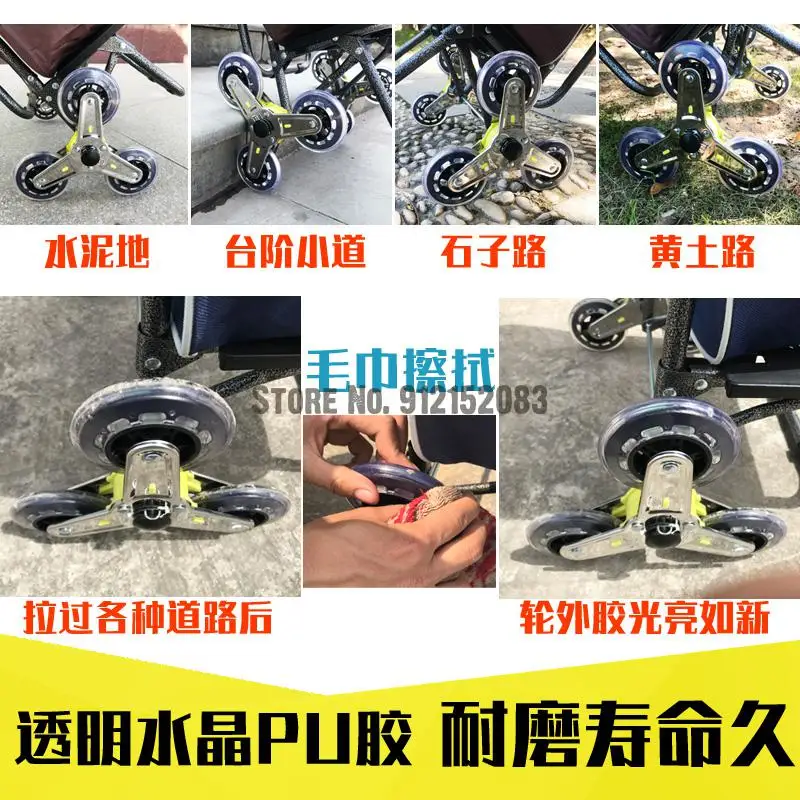 水泥地

台阶小道

石子路

黄土路

毛巾擦拭

STORE NO. 912152083

拉过各种道路后

轮外胶光亮如新

透明水晶PU胶 耐磨寿命久