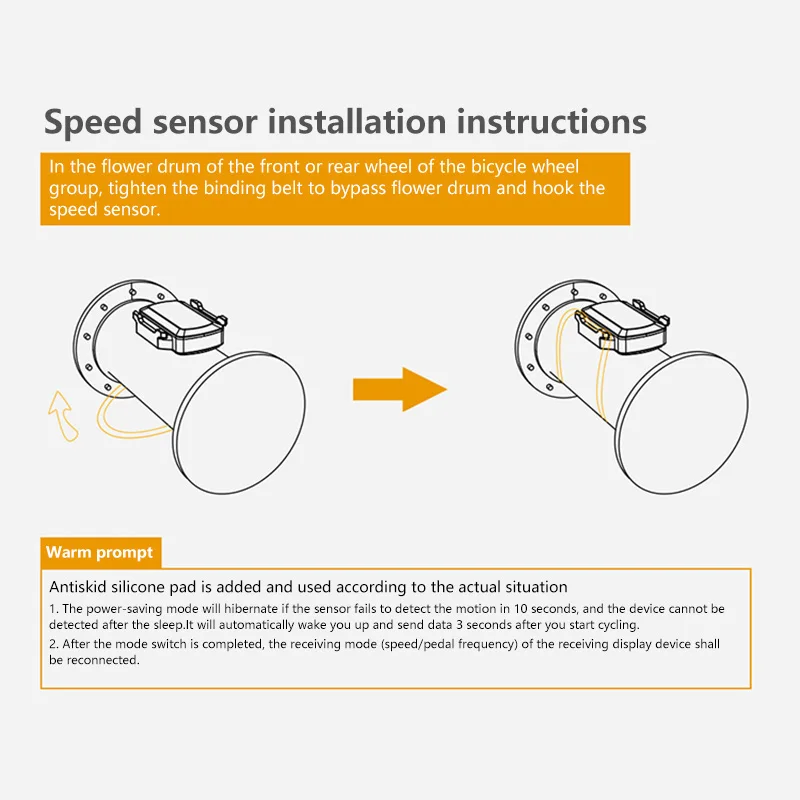 Speed sensor installation instructions

In the flower drum of the front or rear wheel of the bicycle wheel group, tighten the binding belt to bypass flower drum and hook the speed sensor.

Warm prompt

Antiskid silicone pad is added and used according to the actual situation

1. The power-saving mode will hibernate if the sensor fails to detect the motion in 10 seconds, and the device cannot be detected after the sleep.It will automatically wake you up and send data 3 seconds after you start cycling.

2. After the mode switch is completed, the receiving mode (speed/pedal frequency) of the receiving display device shall be reconnected.