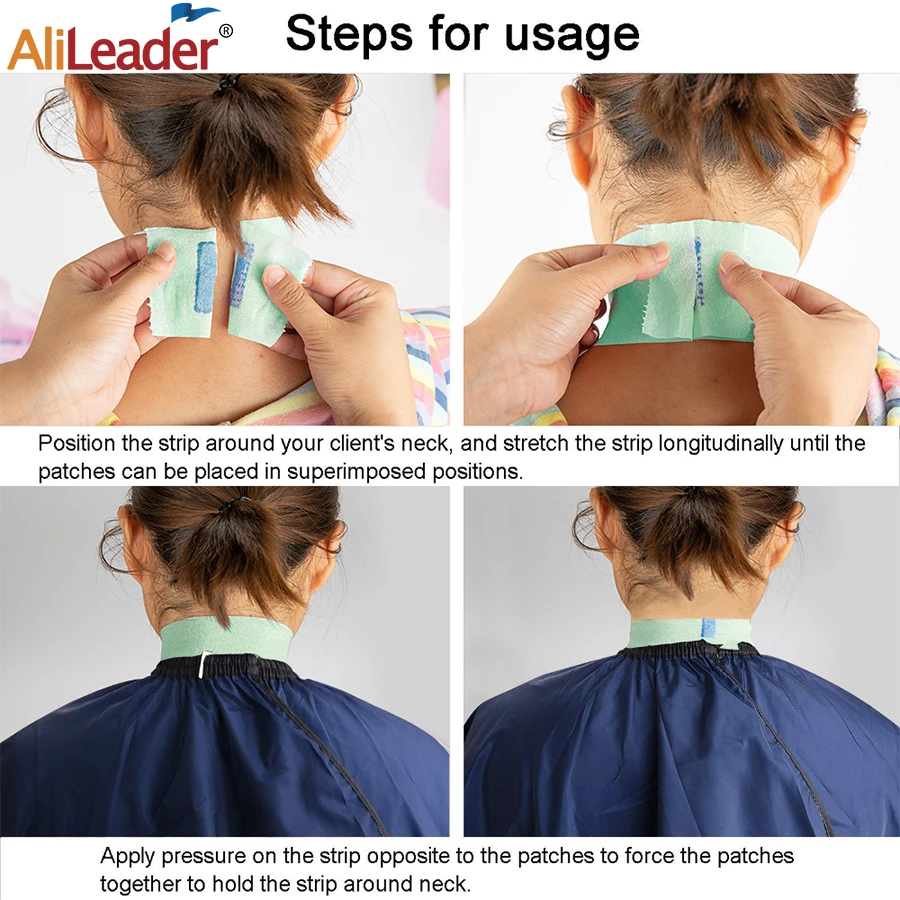 AliLeader®

Steps for usage

Position the strip around your client's neck, and stretch the strip longitudinally until the patches can be placed in superimposed positions.

Apply pressure on the strip opposite to the patches to force the patches together to hold the strip around neck.