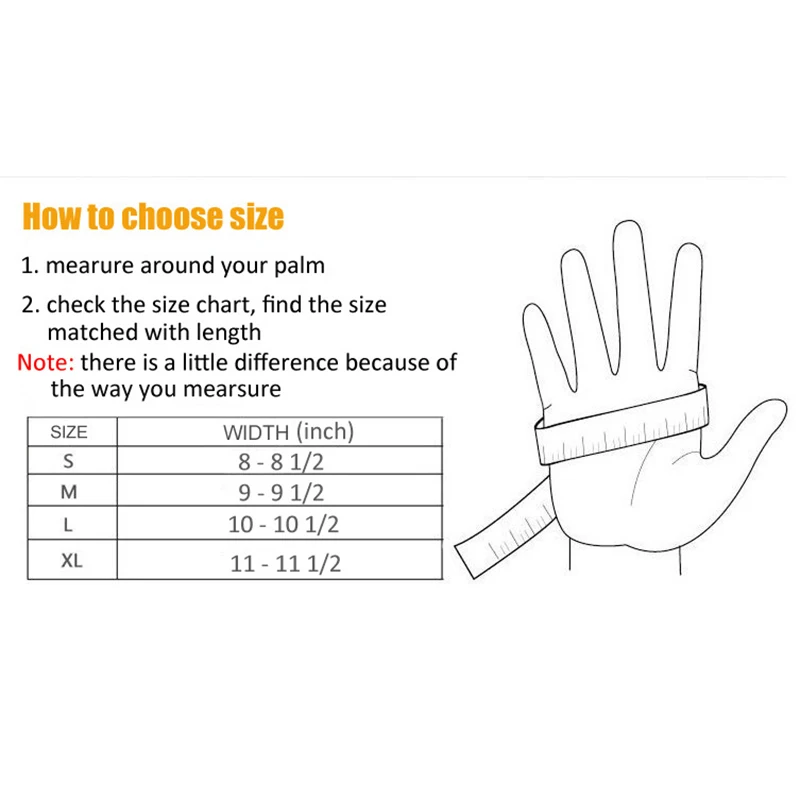 How to choose size

1. mearure around your palm

2. check the size chart, find the size matched with length

Note: there is a little difference because of the way you mearsure

| SIZE | WIDTH (inch) |
|---|---|
| S | 8 - 8 1/2 |
| M | 9 - 9 1/2 |
| L | 10 - 10 1/2 |
| XL | 11 - 11 1/2 |