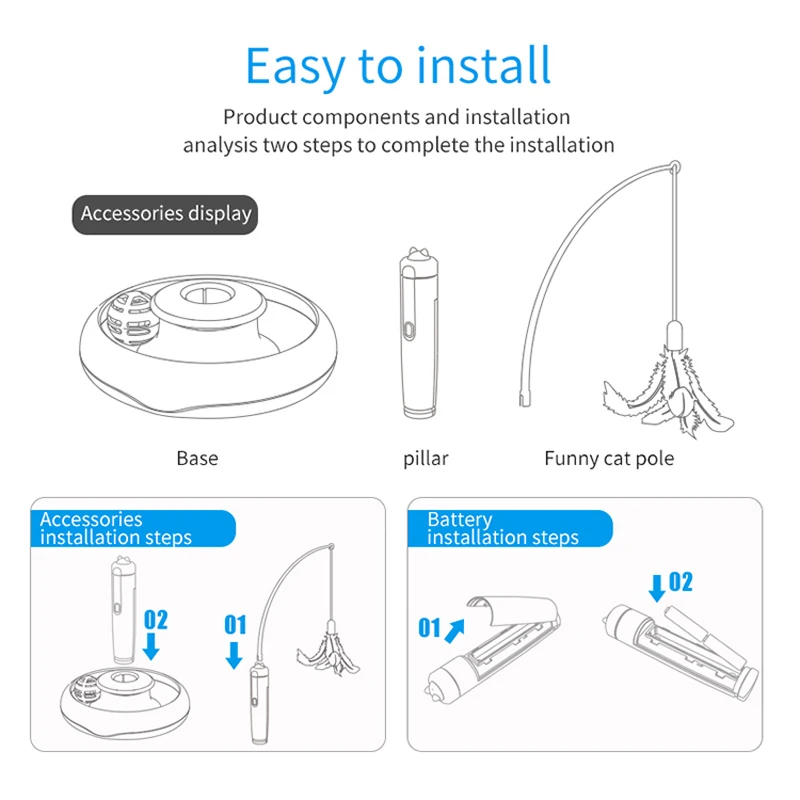 Easy to install

Product components and installation analysis two steps to complete the installation

Accessories display

Base

pillar

Funny cat pole

Accessories installation steps

02

01

Battery installation steps

01

02