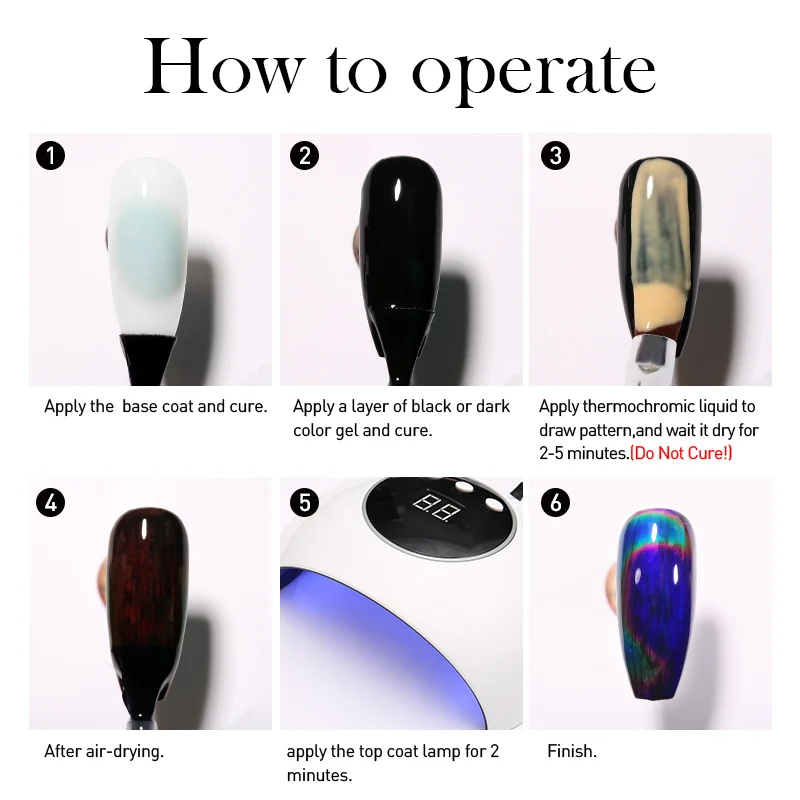 How to operate

1

Apply the  base coat and cure.

2

Apply a layer of black or dark color gel and cure.

3

Apply thermochromic liquid to draw pattern,and wait it dry for 2-5 minutes.(Do Not Cure!)

4

After air-drying.

5

88

apply the top coat lamp for 2 minutes.

6

Finish.