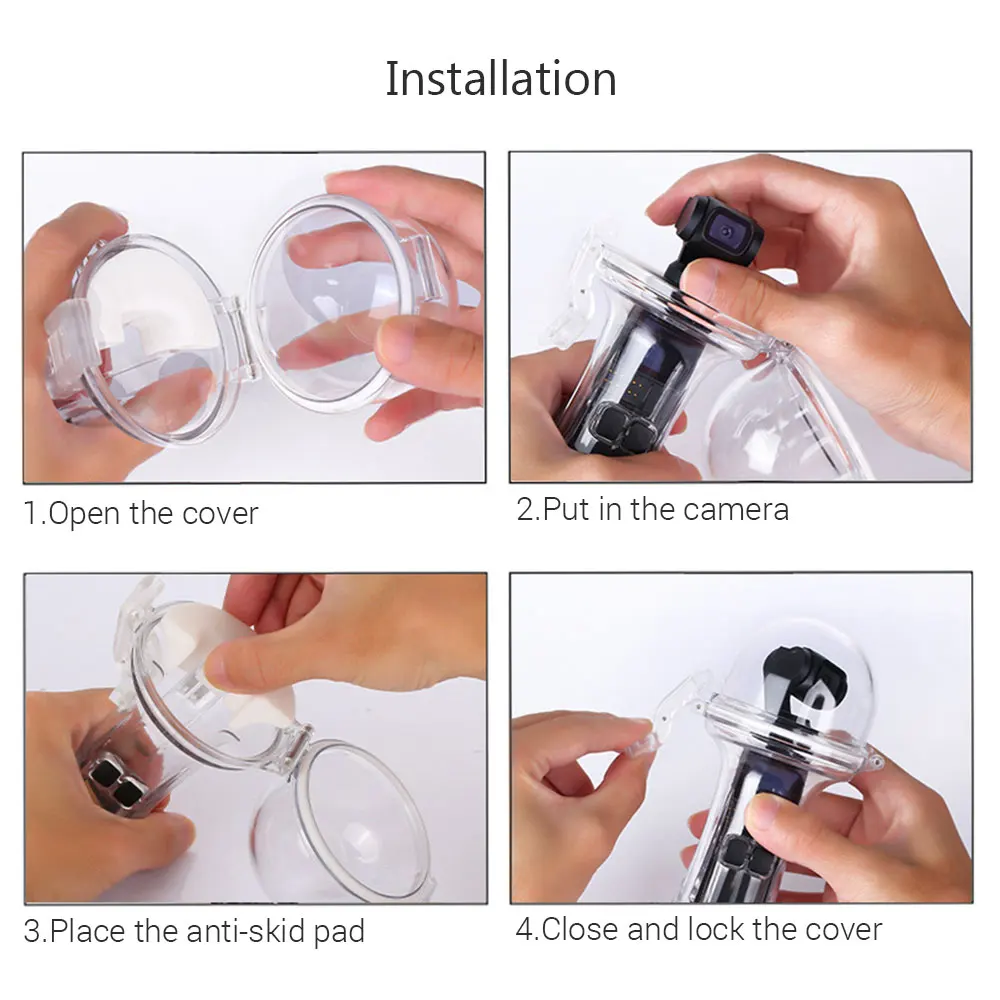 Installation

1.Open the cover

2.Put in the camera

3.Place the anti-skid pad

4.Close and lock the cover