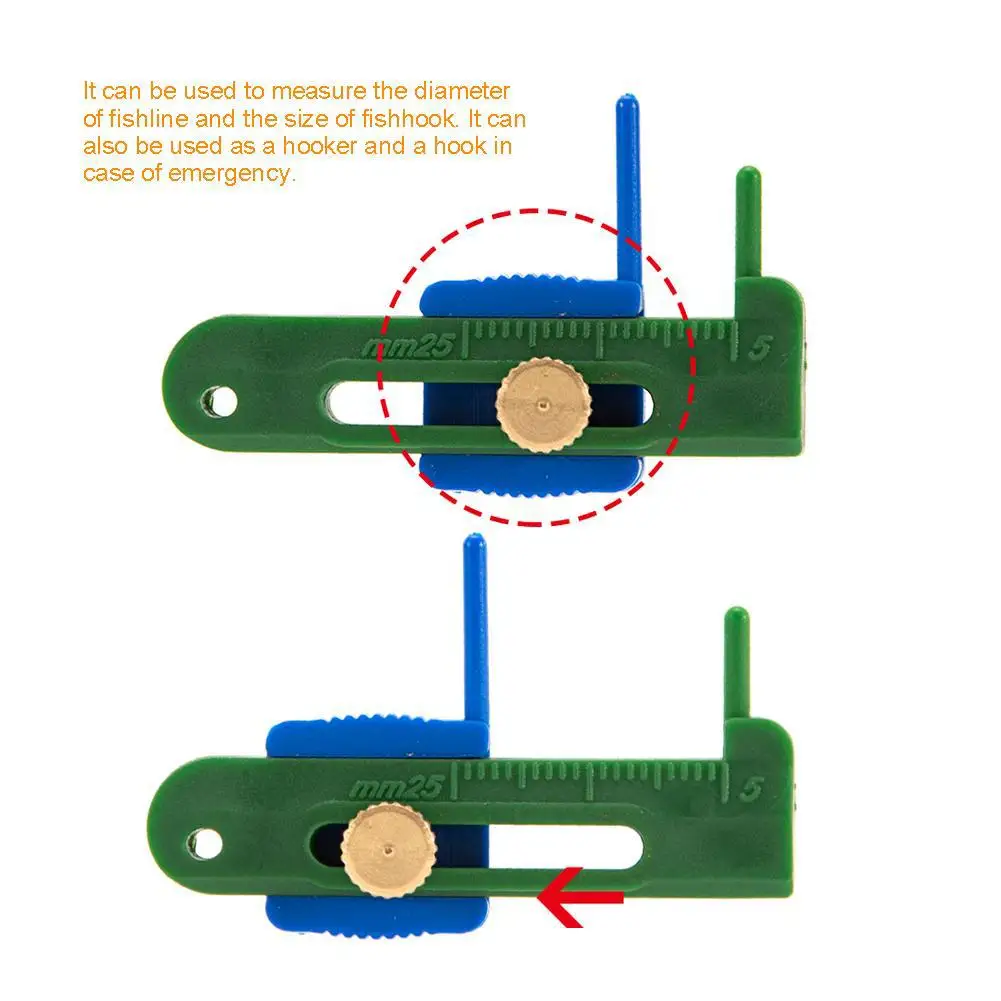 It can be used to measure the diameter of fishline and the size of fishhook. It can also be used as a hooker and a hook in case of emergency.

mm25

5

mm25

5