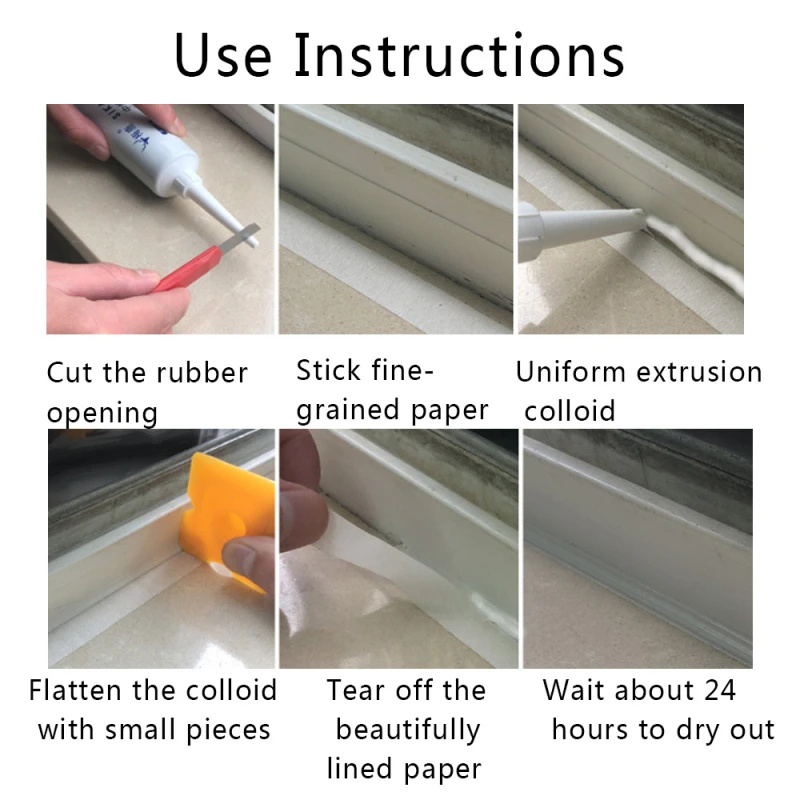 Use Instructions

Cut the rubber opening

Stick fine-grained paper

Uniform extrusion colloid

Flatten the colloid with small pieces

Tear off the beautifully lined paper

Wait about 24 hours to dry out