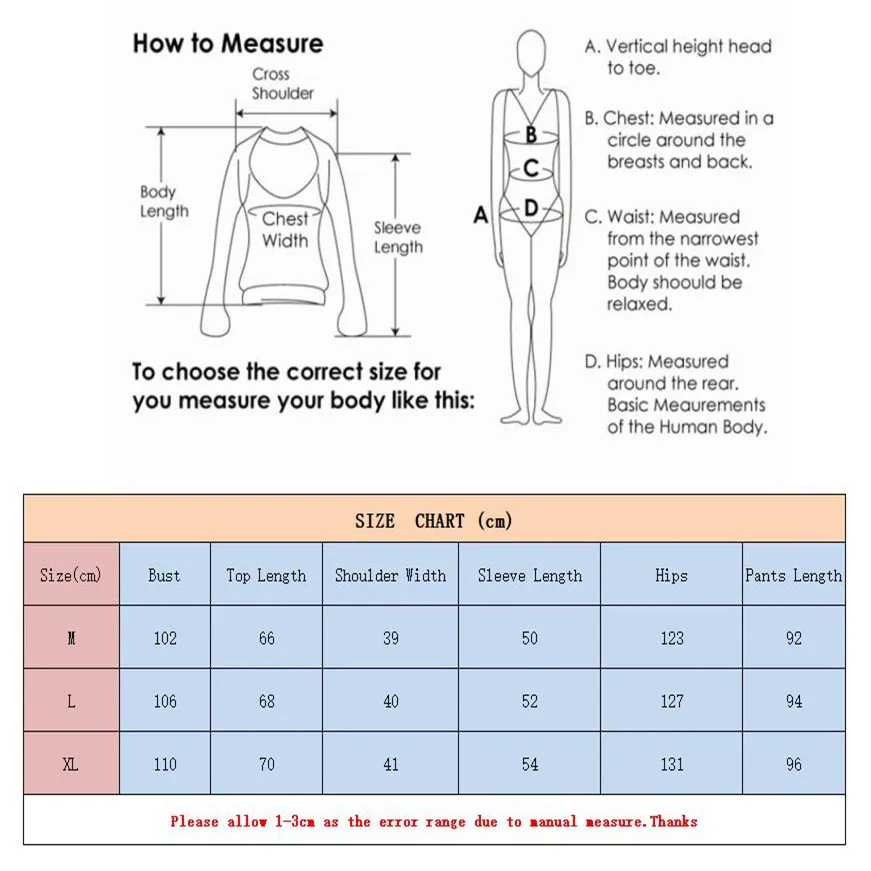 How to Measure

Cross Shoulder

Body Length

Chest Width

Sleeve Length

To choose the correct size for you measure your body like this:

A

B

C

D

A. Vertical height head to toe.

B. Chest: Measured in a circle around the breasts and back.

C. Waist: Measured from the narrowest point of the waist. Body shoould be relaxed.

D. Hips: Measured around the rear. Basic Meaurements of the Human Body.

SIZE CHART (cm)

| Size(cm) | Bust | Top Length | Shoulder Width | Sleeve Length | Hips | Pants Length |
|---|---|---|---|---|---|---|
| M | 102 | 66 | 39 | 50 | 123 | 92 |
| L | 106 | 68 | 40 | 52 | 127 | 94 |
| XL | 110 | 70 | 41 | 54 | 131 | 96 |

Please allow 1-3cm as the error range due to manual measure.Thanks