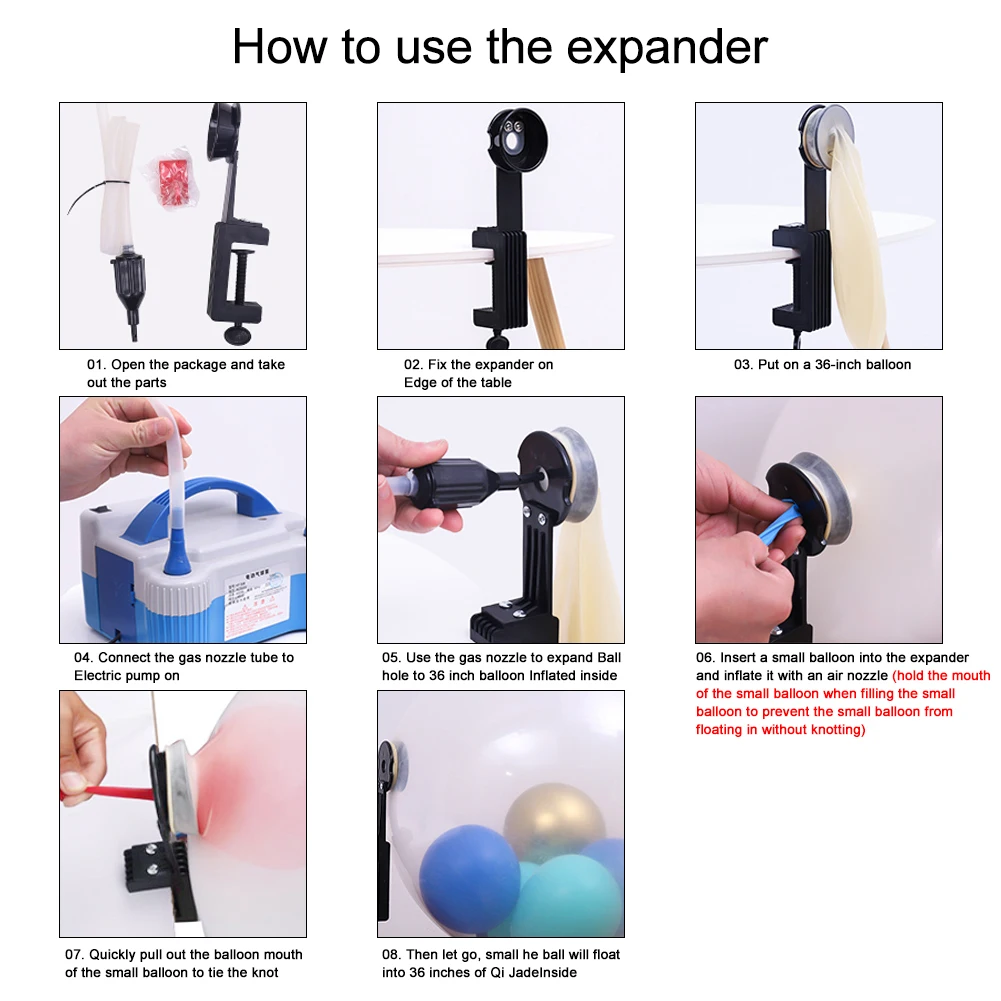 How to use the expander

01. Open the package and take out the parts

02. Fix the expander on Edge of the table

03. Put on a 36-inch balloon

04. Connect the gas nozzle tube to Electric pump on

05. Use the gas nozzle to expand Ball hole to 36 inch balloon Inflated inside

06. Insert a small balloon into the expander and inflate it with an air nozzle (hold the mouth of the small balloon when filling the small balloon to prevent the small balloon from floating in without knotting)

07. Quickly pull out the balloon mouth of the small balloon to tie the knot

08. Then let go, small he ball will float into 36 inches of Qi JadeInside