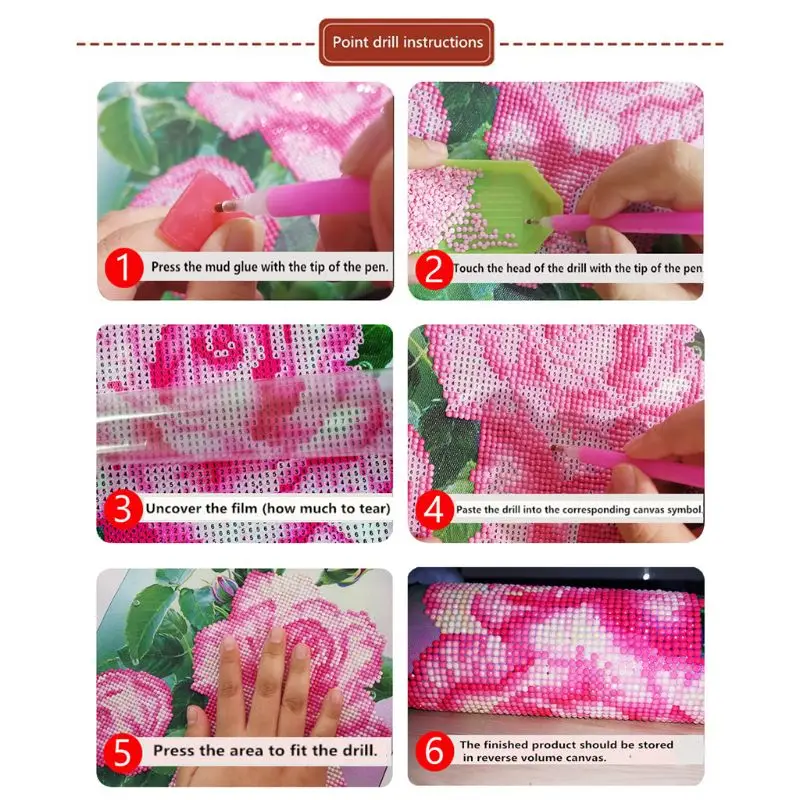 Point drill instructions

1 Press the mud glue with the tip of the pen.

2 Touch the head of the drill with the tip of the pen.

3 Uncover the film (how much to tear)

4 Paste the drill into the corresponding canvas symbol.

5 Press the area to fit the drill.

6 The finished product should be stored in reverse volume canvas.