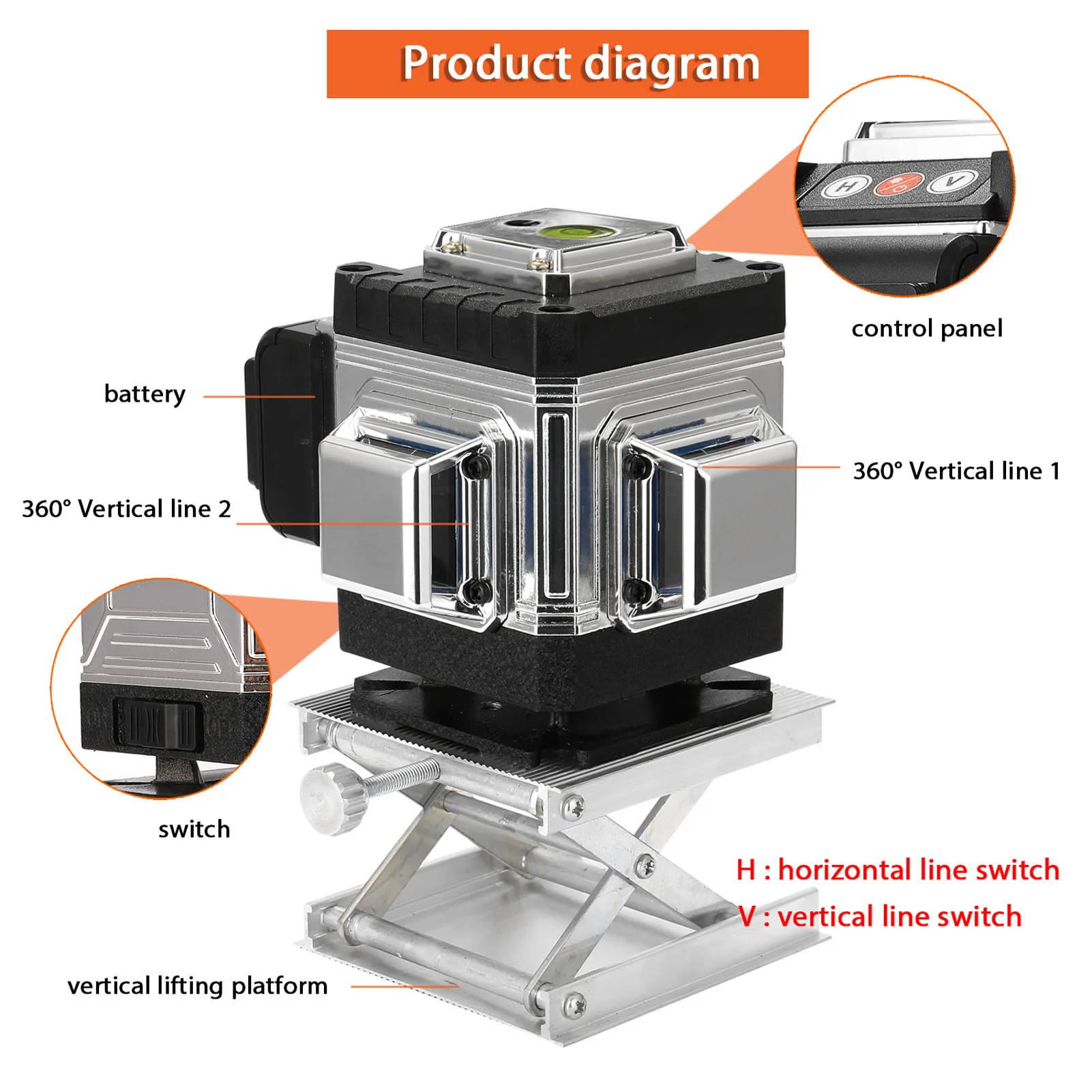 Product diagram

H

V

control panel

battery

360° Vertical line 1

360° Vertical line 2

switch

H : horizontal line switch

V : vertical line switch

vertical lifting platform