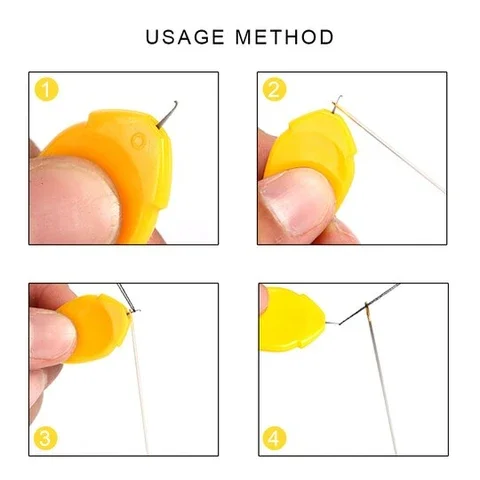 USAGE METHOD

1

2

3

4