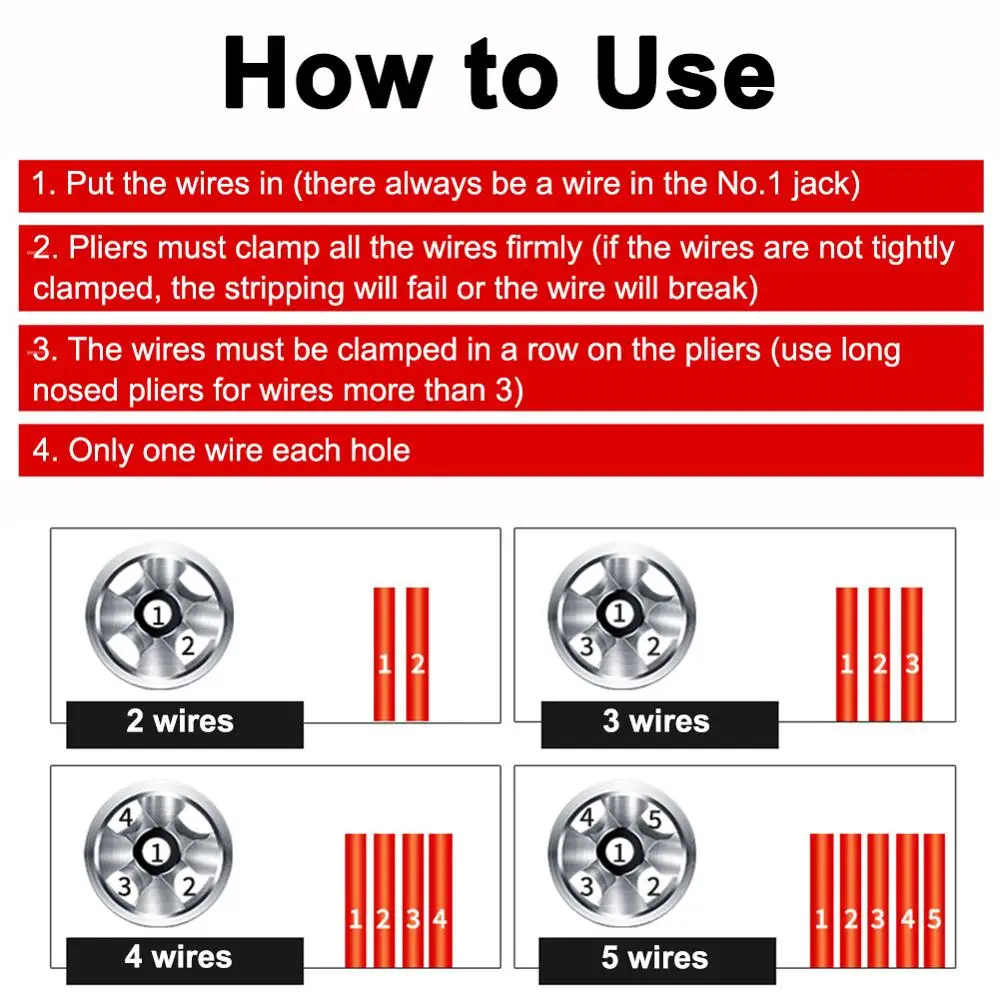 How to Use

1. Put the wires in (there always be a wire in the No.1 jack)

2. Pliers must clamp all the wires firmly (if the wires are not tightly clamped, the stripping will fail or the wire will break)

3. The wires must be clamped in a row on the pliers (use long nosed pliers for wires more than 3)

4. Only one wire each hole

1 2

1 2

2 wires

1 3 2

1 2 3

3 wires

4 1 3 2

1 2 3 4

4 wires

4 5 1 3 2

1 2 3 4 5

5 wires