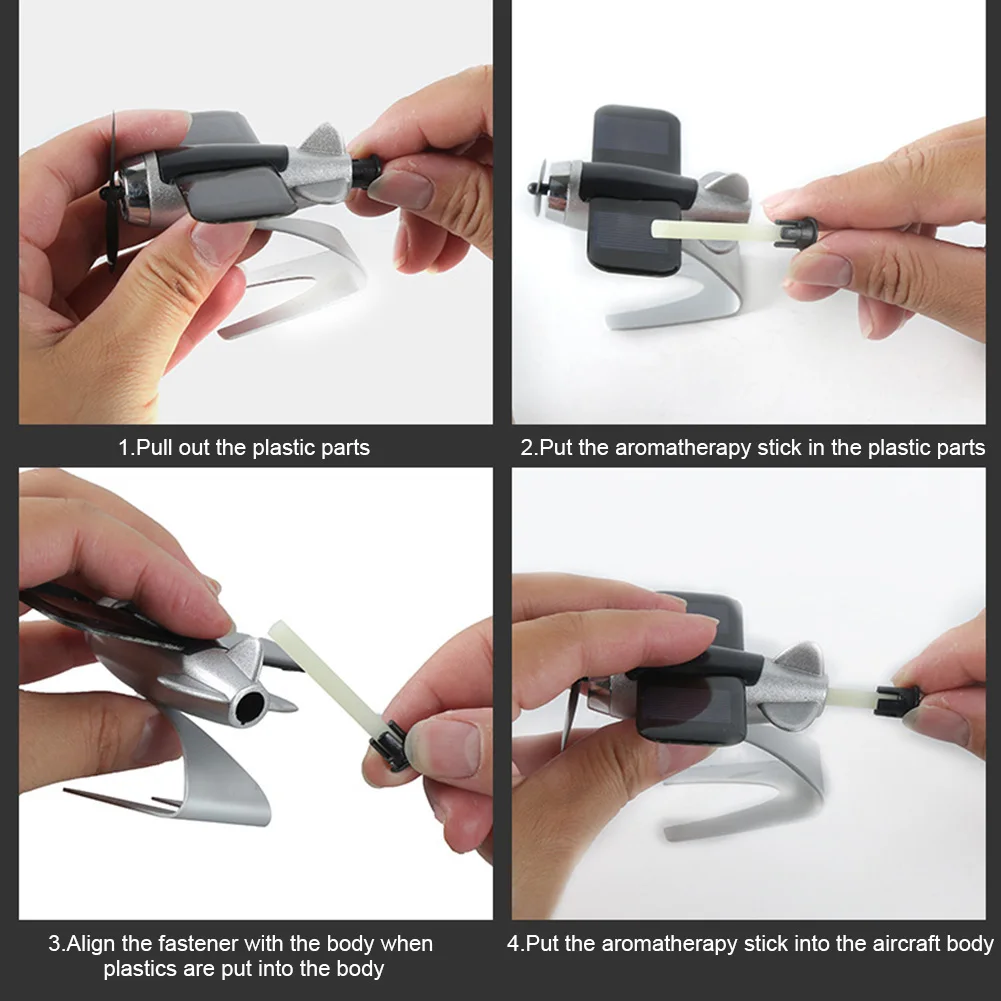 1.Pull out the plastic parts

2.Put the aromatherapy stick in the plastic parts

3.Align the fastener with the body when plastics are put into the body

4.Put the aromatherapy stick into the aircraft body