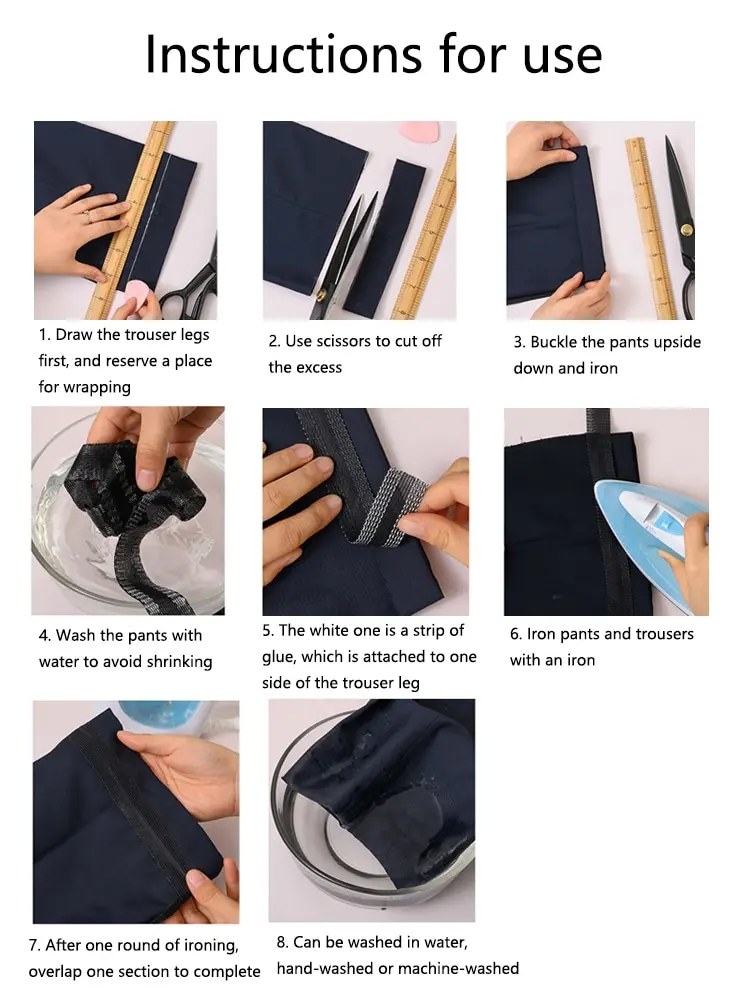 Instructions for use

1. Draw the trouser legs first, and reserve a place for wrapping

2. Use scissors to cut off the excess

3. Buckle the pants upside down and iron

4. Wash the pants with water to avoid shrinking

5. The white one is a strip of glue, which is attached to one side of the trouser leg

6. Iron pants and trousers with an iron

7. After one round of ironing, overlap one section to complete

8. Can be washed in water, hand-washed or machine-washed