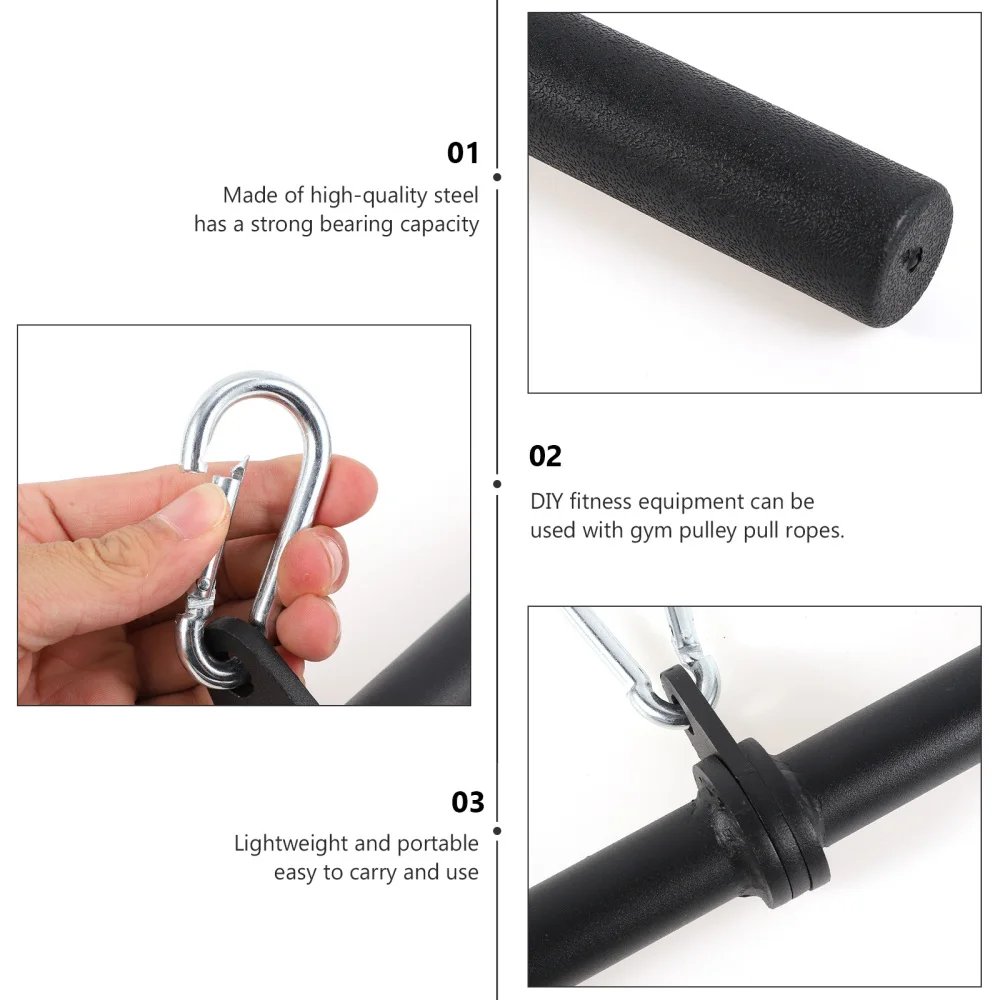 01

Made of high-quality steel has a strong bearing capacity

02

DIY fitness equipment can be used with gym pulley pull ropes.

03

Lightweight and portable easy to carry and use